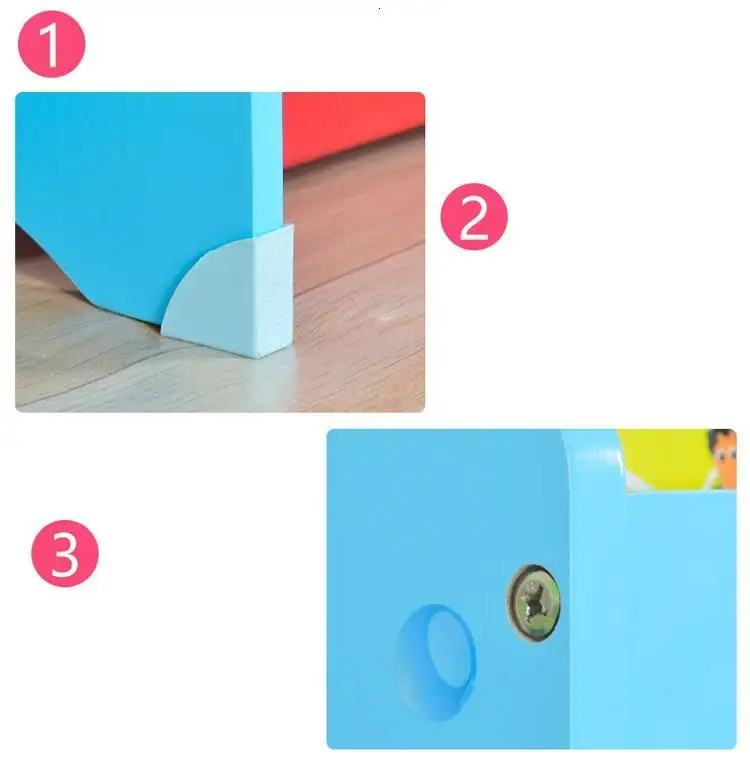 1

2

3