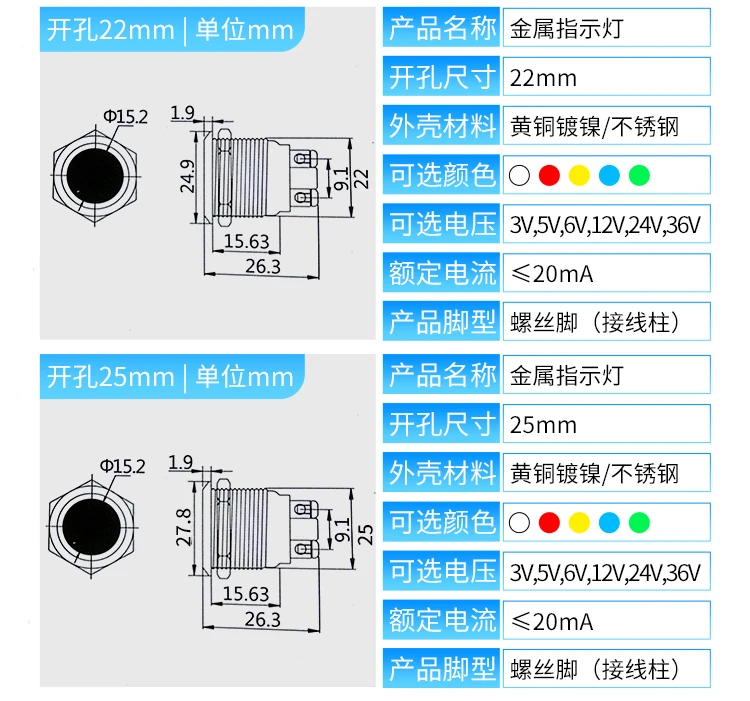 开孔22mm | 单位mm

Φ15.2
1.9
24.9
9.1
22
15.63
26.3

| 产品名称 | 金属指示灯 |
|---|---|
| 开孔尺寸 | 22mm |
| 外壳材料 | 黄铜镀镍/不锈钢 |
| 可选颜色 | |
| 可选电压 | 3V,5V,6V,12V,24V,36V |
| 额定电流 | ≤20mA |
| 产品脚型 | 螺丝脚（接线柱） |

开孔25mm | 单位mm

Φ15.2
1.9
27.8
9.1
25
15.63
26.3

| 产品名称 | 金属指示灯 |
|---|---|
| 开孔尺寸 | 25mm |
| 外壳材料 | 黄铜镀镍/不锈钢 |
| 可选颜色 | |
| 可选电压 | 3V,5V,6V,12V,24V,36V |
| 额定电流 | ≤20mA |
| 产品脚型 | 螺丝脚（接线柱） |