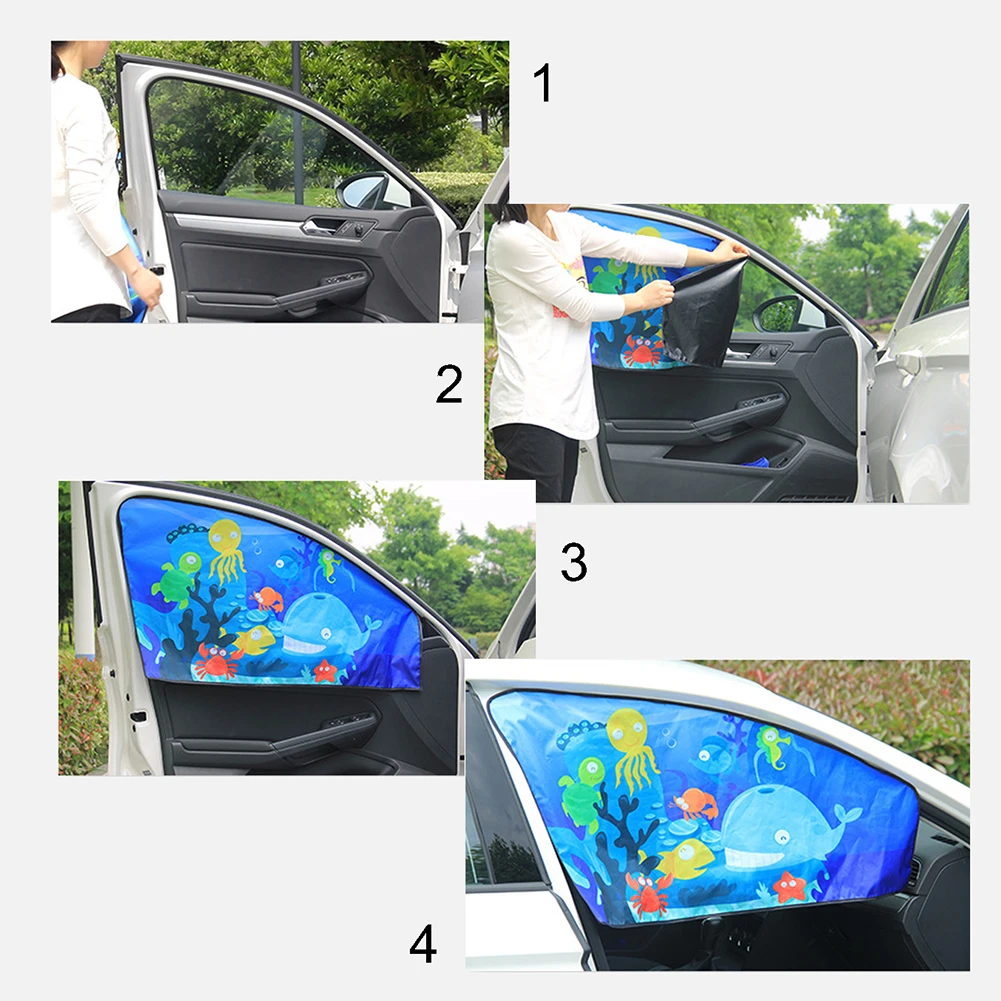 1

2

3

4