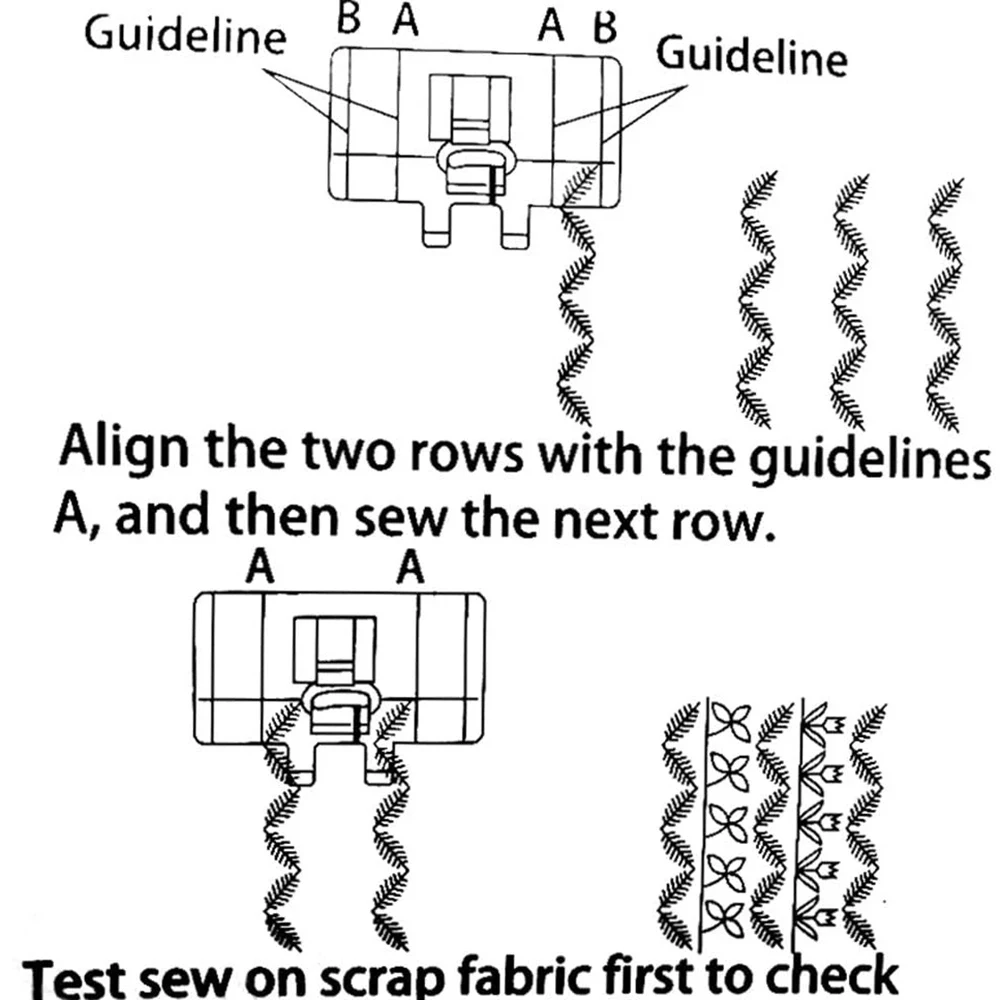 Guideline B A A B Guideline

Align the two rows with the guidelines A, and then sew the next row.

A A

Test sew on scrap fabric first to check