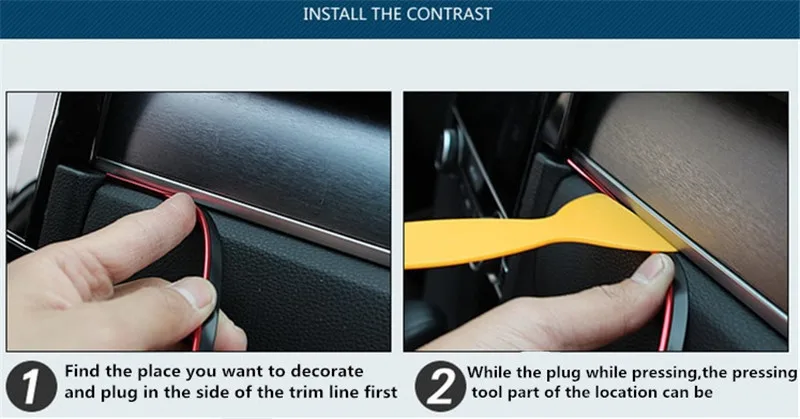 INSTALL THE CONTRAST

1 Find the place you want to decorate and plug in the side of the trim line first

2 While the plug while pressing,the pressing tool part of the location can be