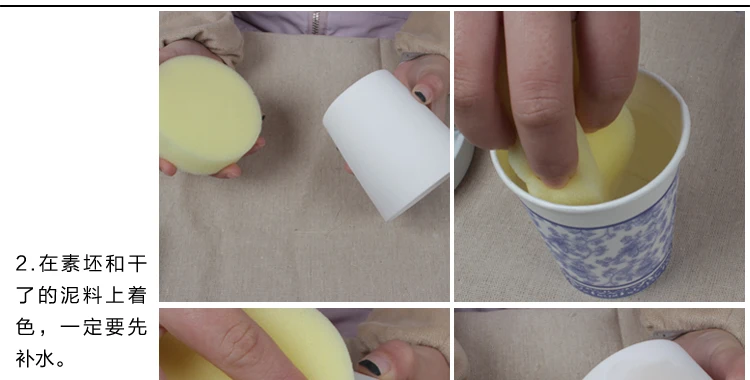 2.在素坯和干了的泥料上着色，一定要先补水。