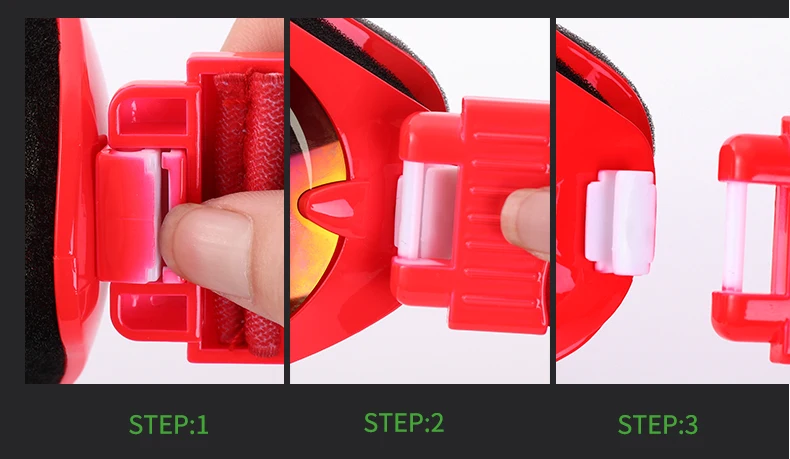 STEP:1

STEP:2

STEP:3