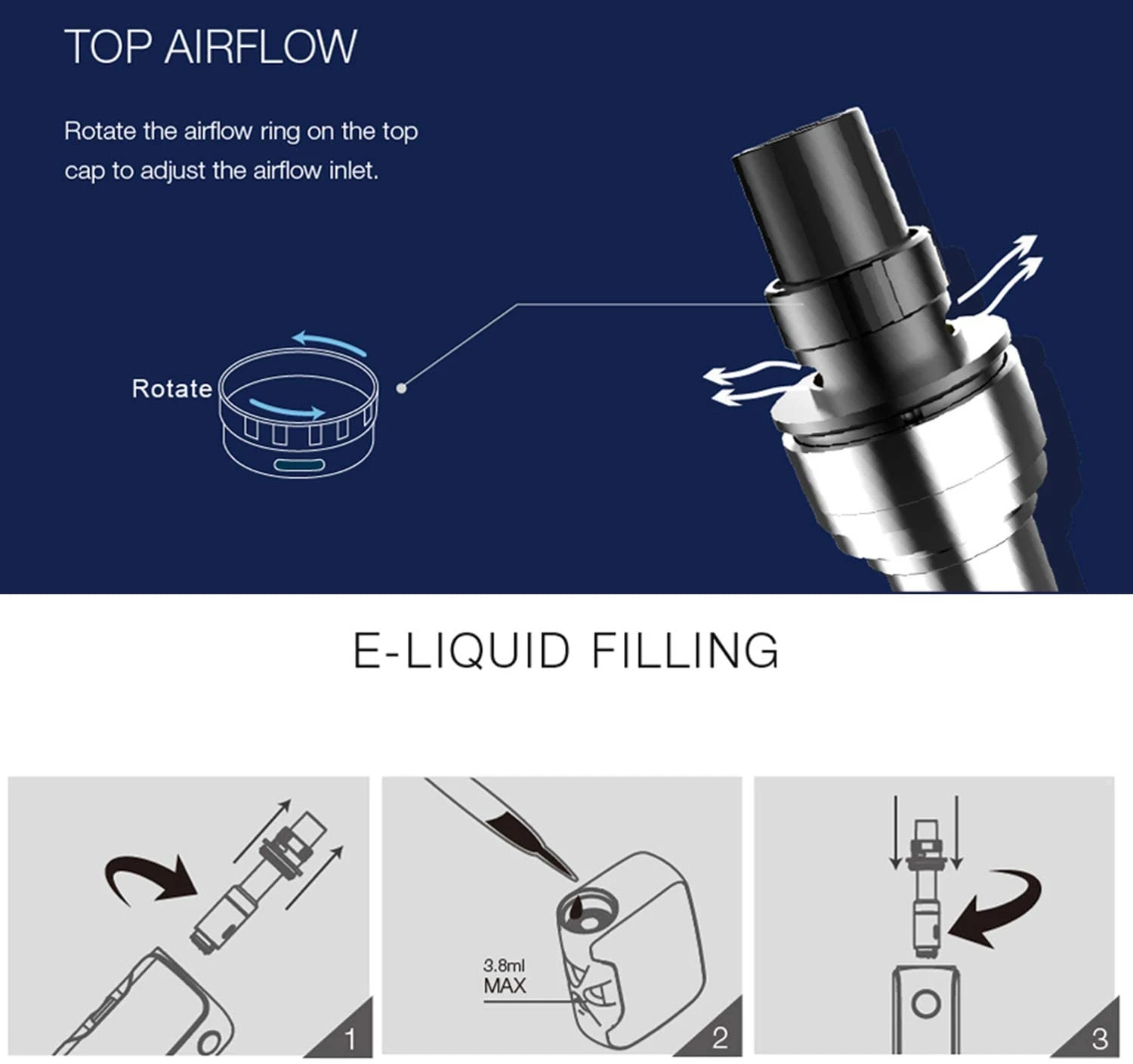 TOP AIRFLOW

Rotate the airflow ring on the top cap to adjust the airflow inlet.

Rotate

E-LIQUID FILLING

1

3.8ml MAX

2

3