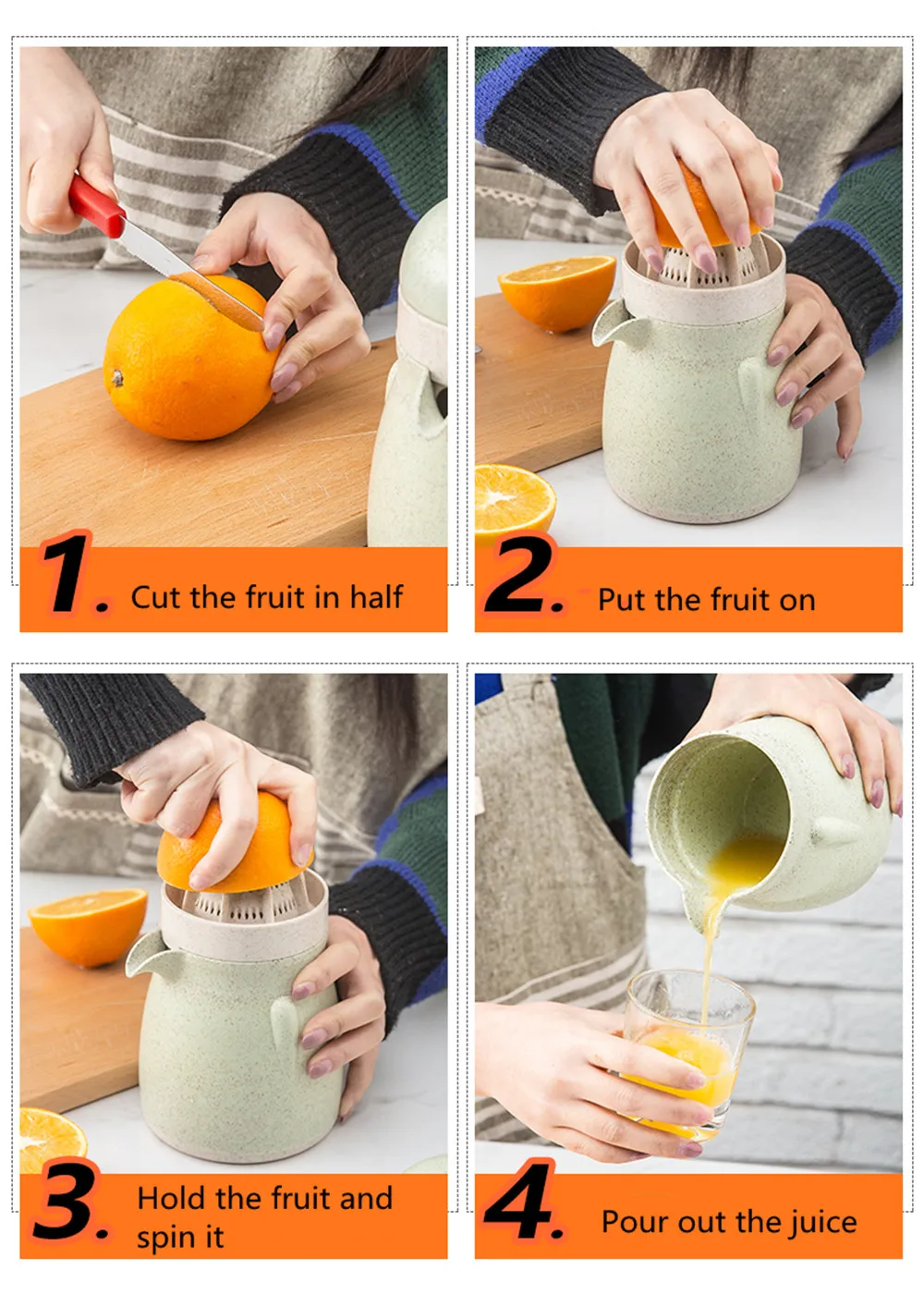 1. Cut the fruit in half

2. Put the fruit on

3. Hold the fruit and spin it

4. Pour out the juice