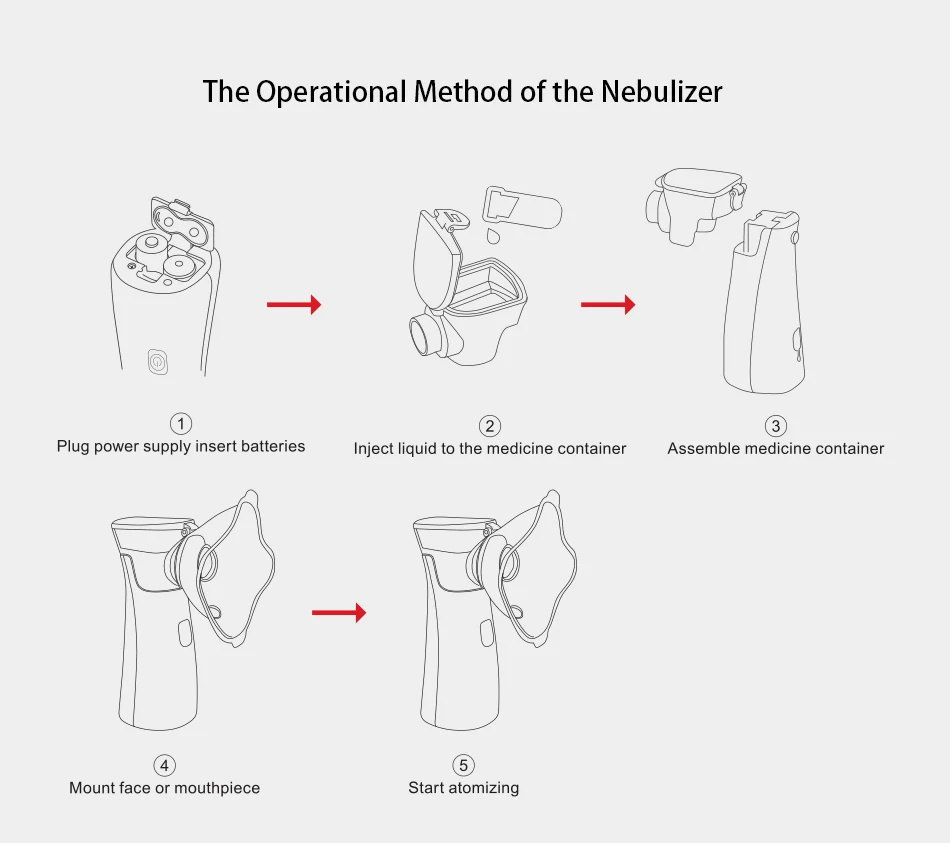 The Operational Method of the Nebulizer

1
Plug power supply insert batteries

2
Inject liquid to the medicine container

3
Assemble medicine container

4
Mount face or mouthpiece

5
Start atomizing