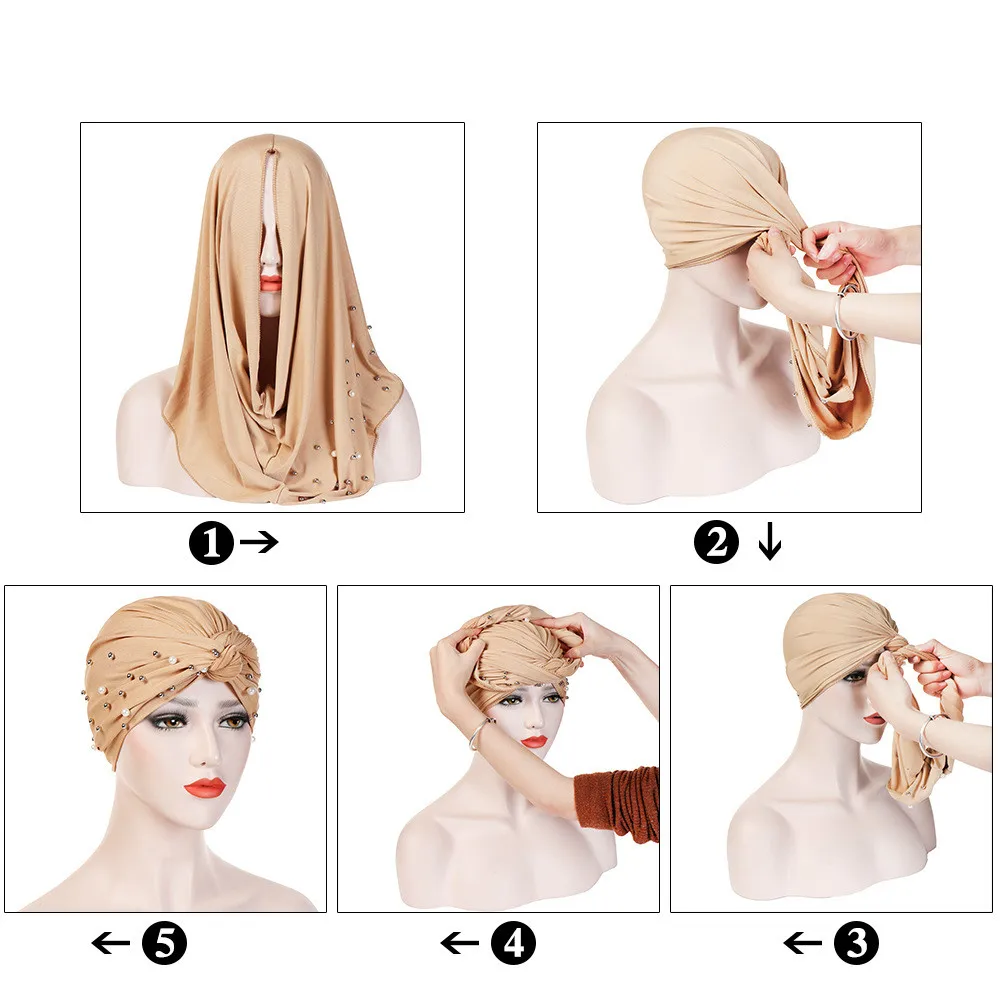 1 →

2 ↓

← 5

← 4

← 3