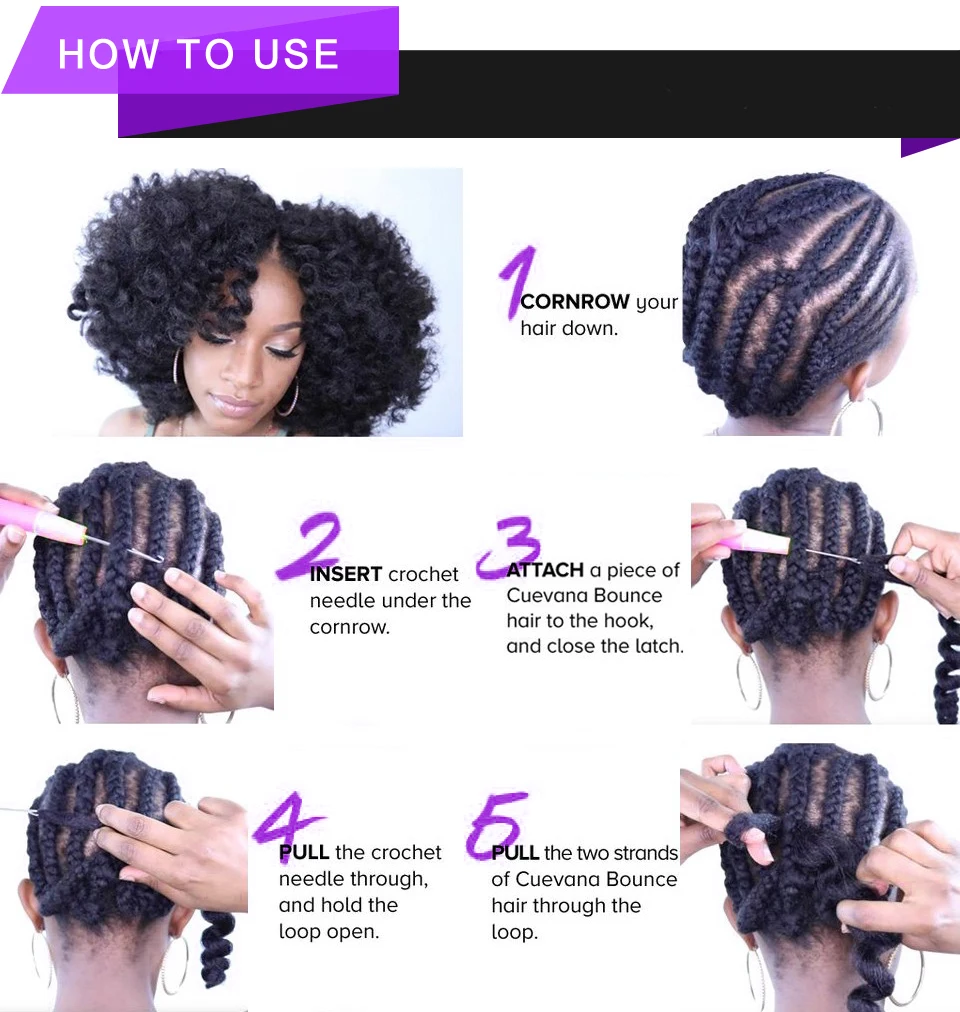 HOW TO USE

1 CORNROW your hair down.

2 INSERT crochet needle under the cornrow.

3 ATTACH a piece of Cuevana Bounce hair to the hook, and close the latch.

4 PULL the crochet needle through, and hold the loop open.

5 PULL the two strands of Cuevana Bounce hair through the loop.