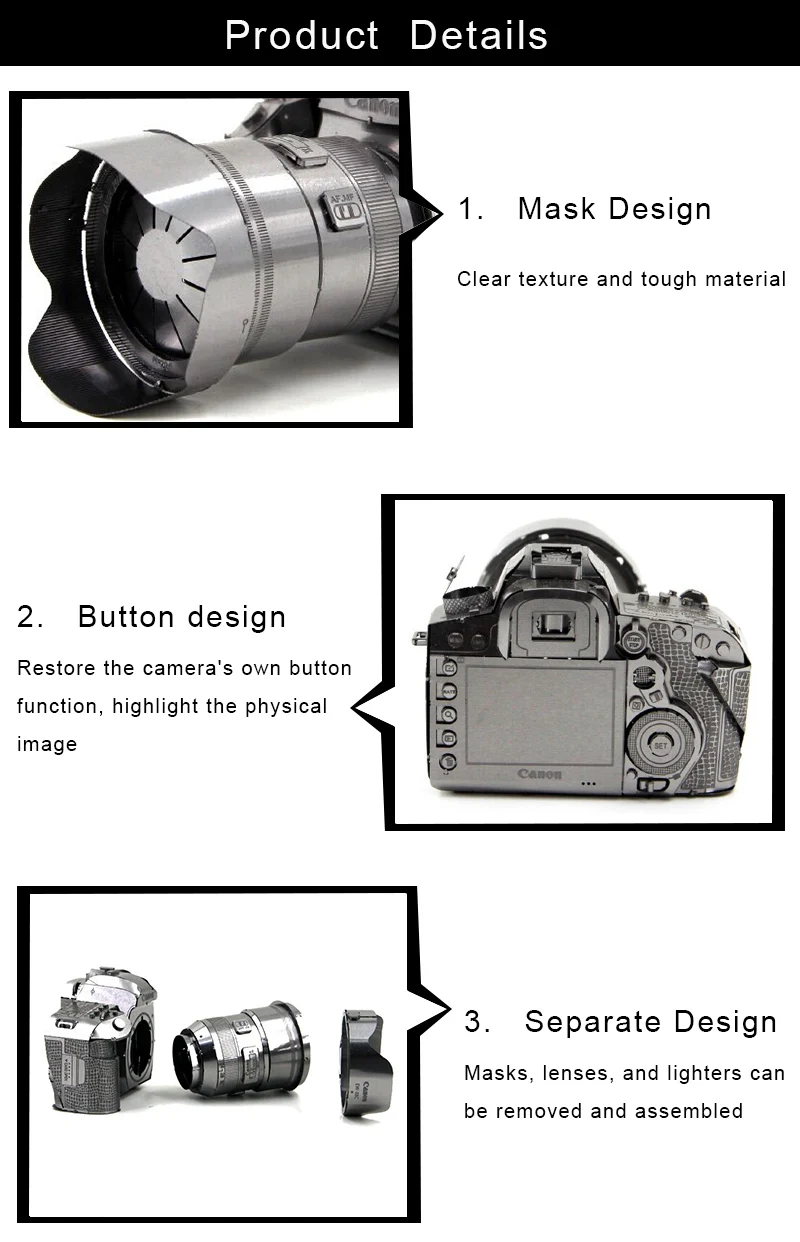 Product Details

Canon
AF MF

1. Mask Design

Clear texture and tough material

2. Button design

Restore the camera's own button function, highlight the physical image

SET
Canon

3. Separate Design

Masks, lenses, and lighters can be removed and assembled

Canon