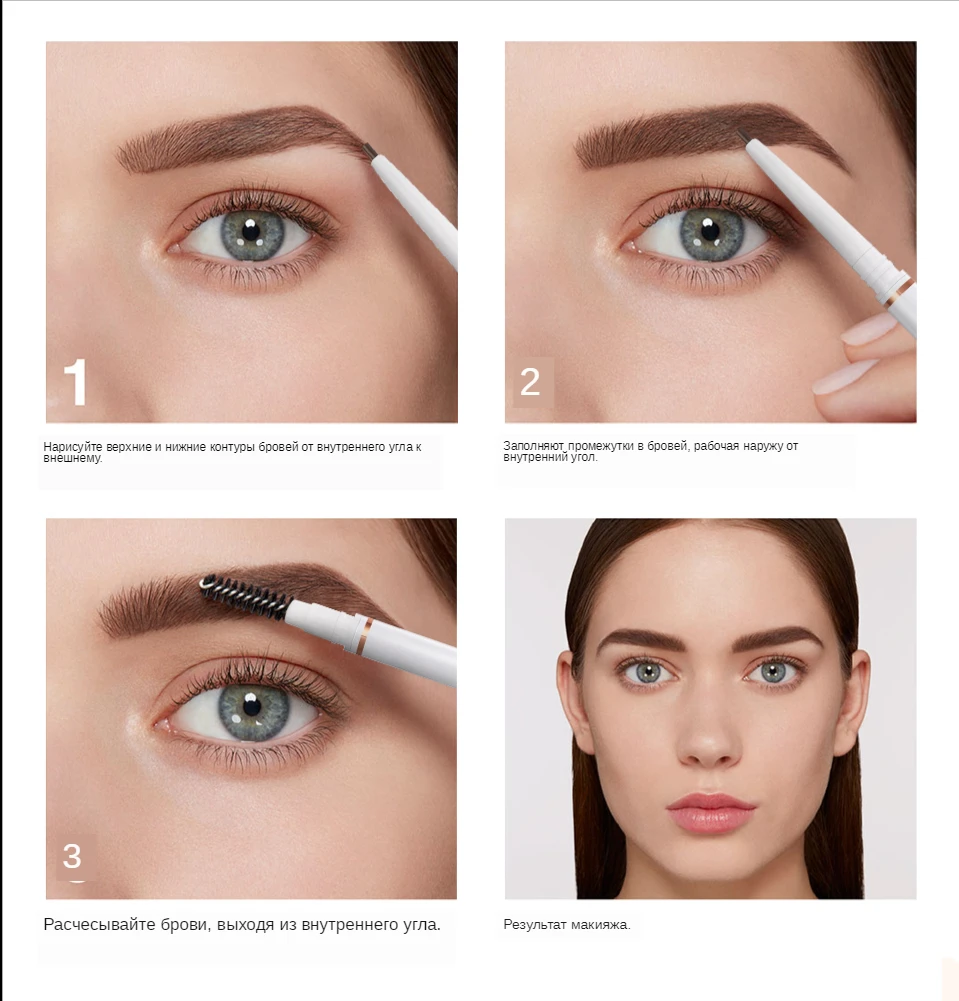 1

Нарисуйте верхние и нижние контуры бровей от внутреннего угла к внешнему.

2

Заполняют промежутки в бровей, рабочая наружу от внутренний угол.

3

Расчесывайте брови, выходя из внутреннего угла.

Результат макияжа.