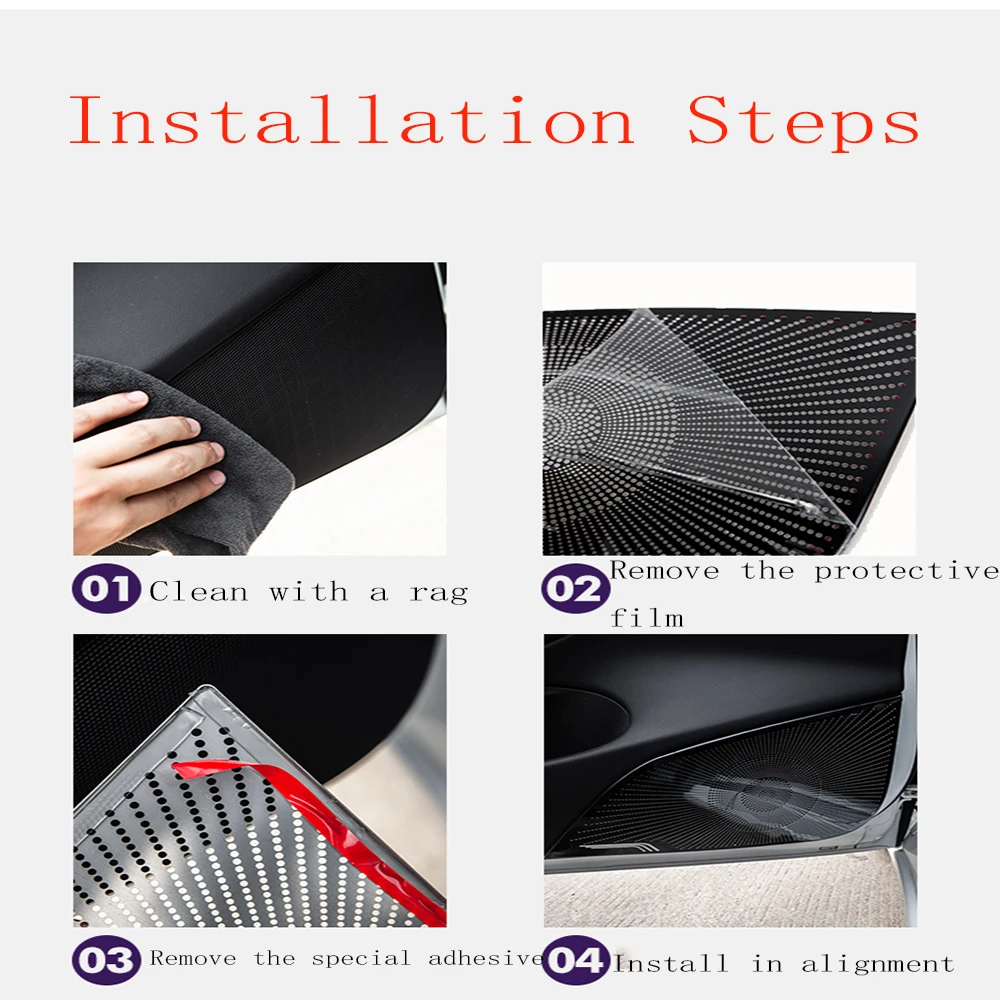 Installation Steps

01 Clean with a rag

02 Remove the protective film

03 Remove the special adhesive

04 Install in alignment