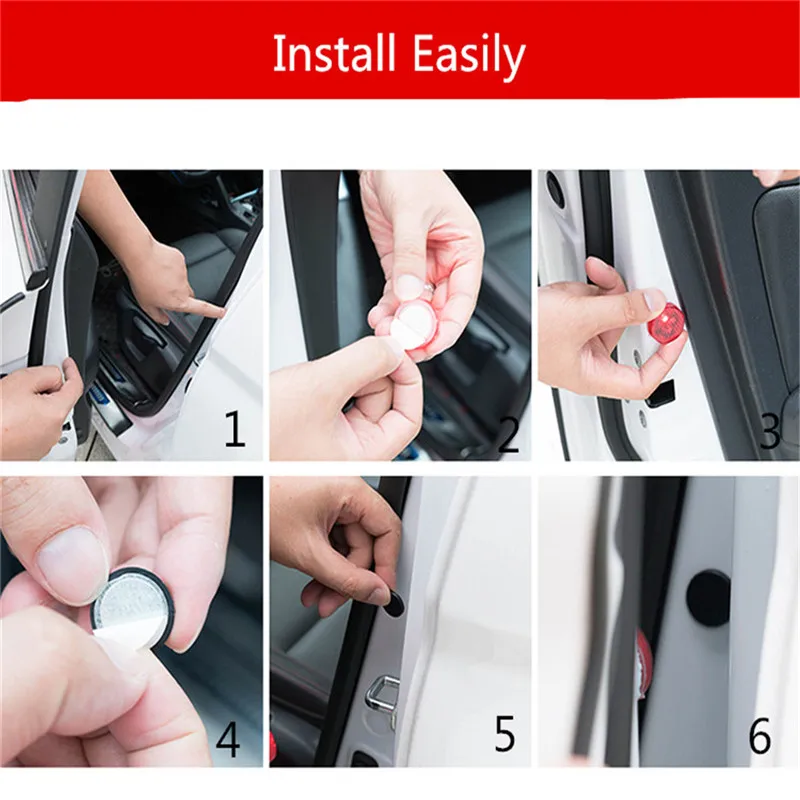 Install Easily

1

2

3

4

5

6