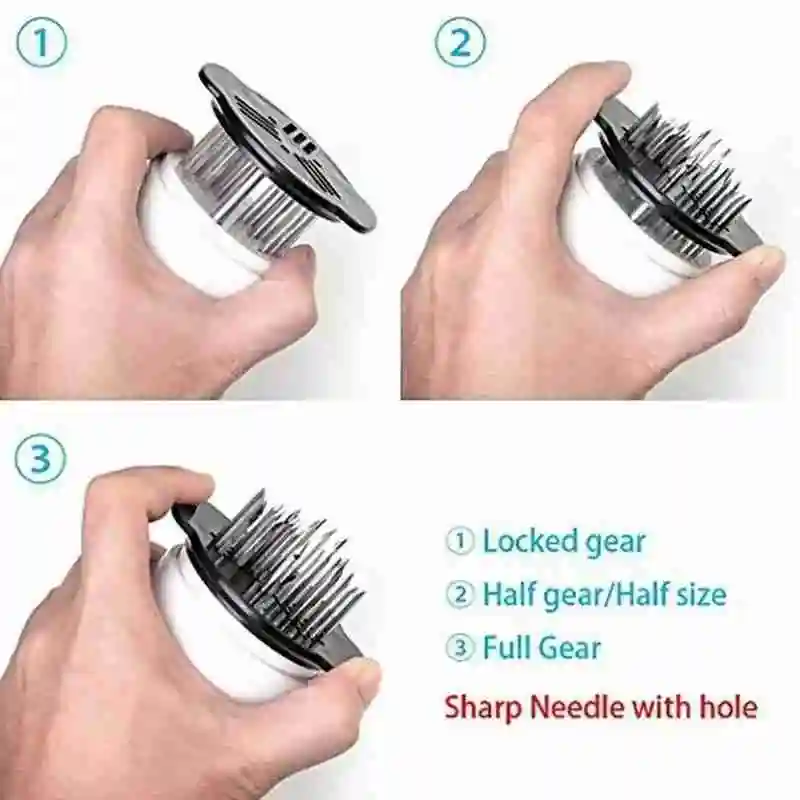 ①

②

③

① Locked gear

② Half gear/Half size

③ Full Gear

Sharp Needle with hole