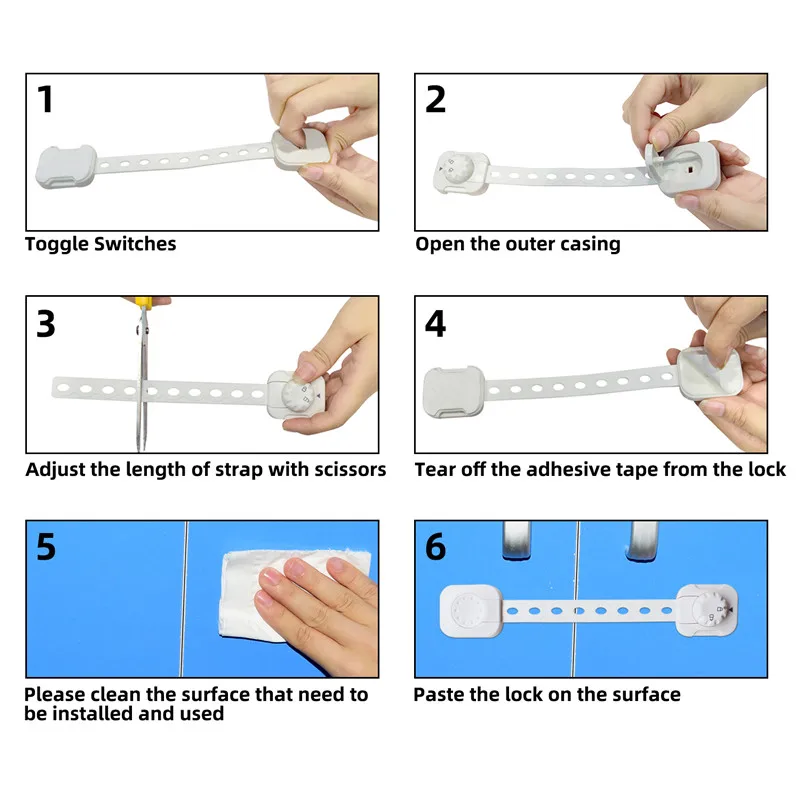 1

Toggle Switches

2

Open the outer casing

3

Adjust the length of strap with scissors

4

Tear off the adhesive tape from the lock

5

Please clean the surface that need to be installed and used

6

Paste the lock on the surface