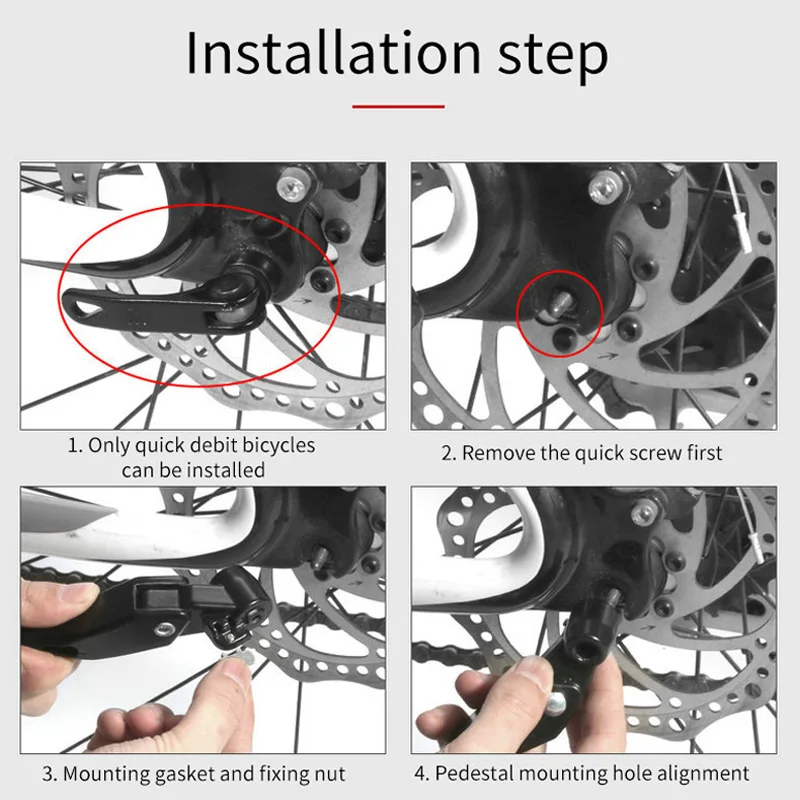 Installation step

1. Only quick debit bicycles can be installed

2. Remove the quick screw first

3. Mounting gasket and fixing nut

4. Pedestal mounting hole alignment