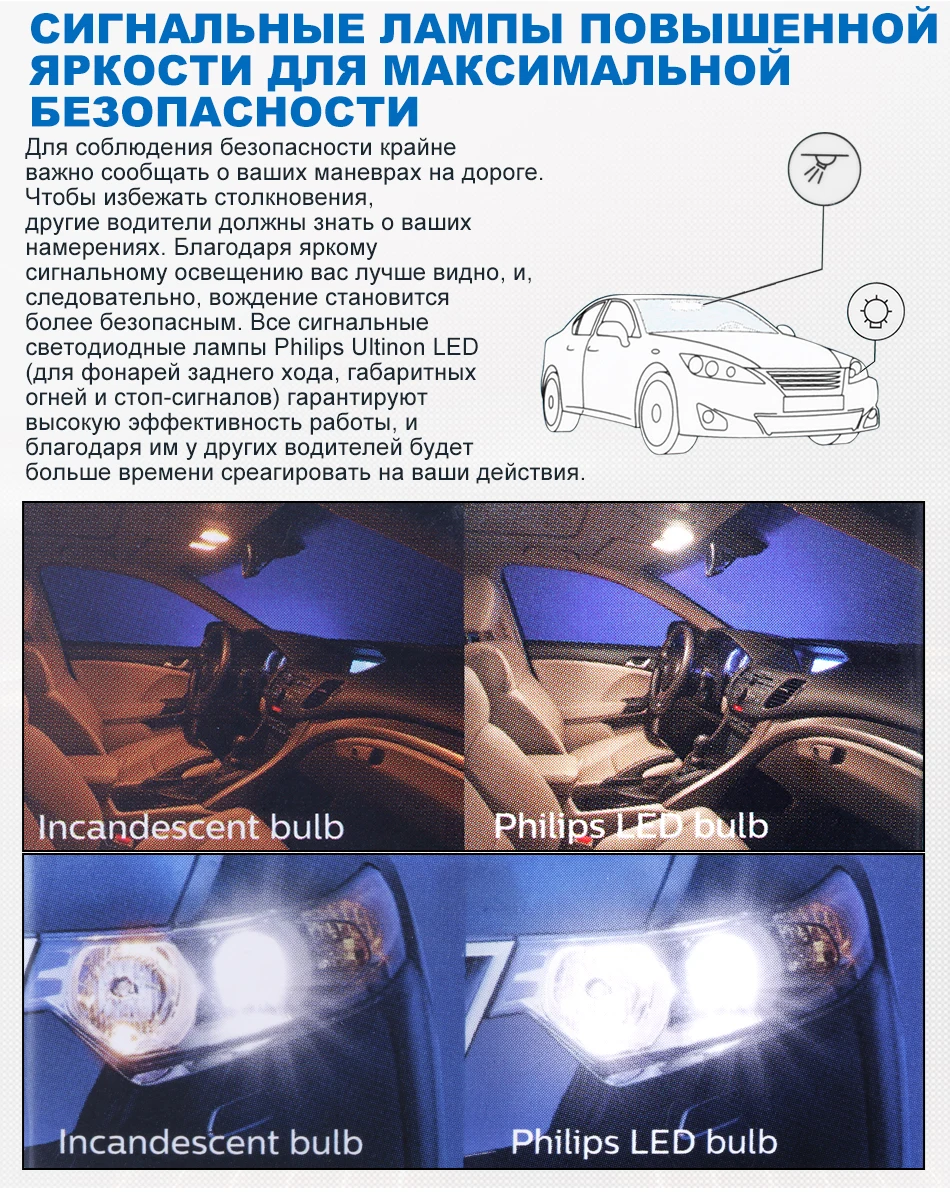 СИГНАЛЬНЫЕ ЛАМПЫ ПОВЫШЕННОЙ ЯРКОСТИ ДЛЯ МАКСИМАЛЬНОЙ БЕЗОПАСНОСТИ

Для соблюдения безопасности крайне важно сообщать о ваших маневрах на дороге. Чтобы избежать столкновения, другие водители должны знать о ваших намерениях. Благодаря яркому сигнальному освещению вас лучше видно, и, следовательно, вождение становится более безопасным. Все сигнальные светодиодные лампы Philips Ultinon LED (для фонарей заднего хода, габаритных огней и стоп-сигналов) гарантируют высокую эффективность работы, и благодаря им у других водителей будет больше времени среагировать на ваши действия.

Incandescent bulb

Philips LED bulb

Incandescent bulb

Philips LED bulb