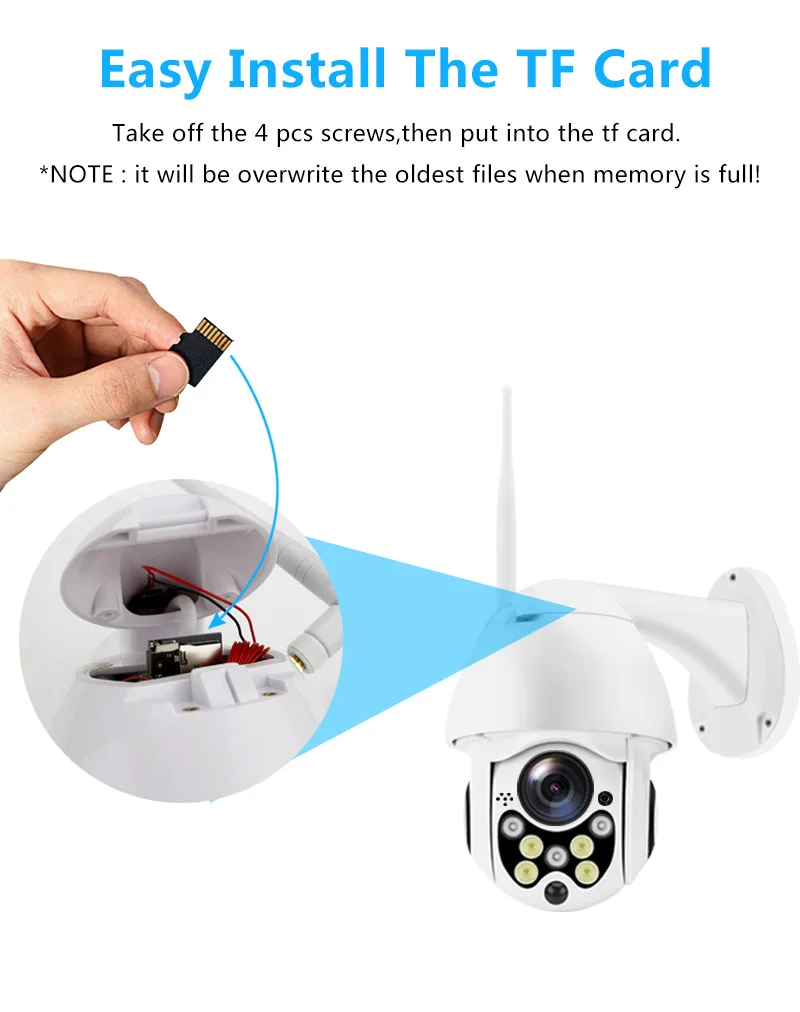 Easy Install The TF Card

Take off the 4 pcs screws,then put into the tf card.

*NOTE : it will be overwrite the oldest files when memory is full!