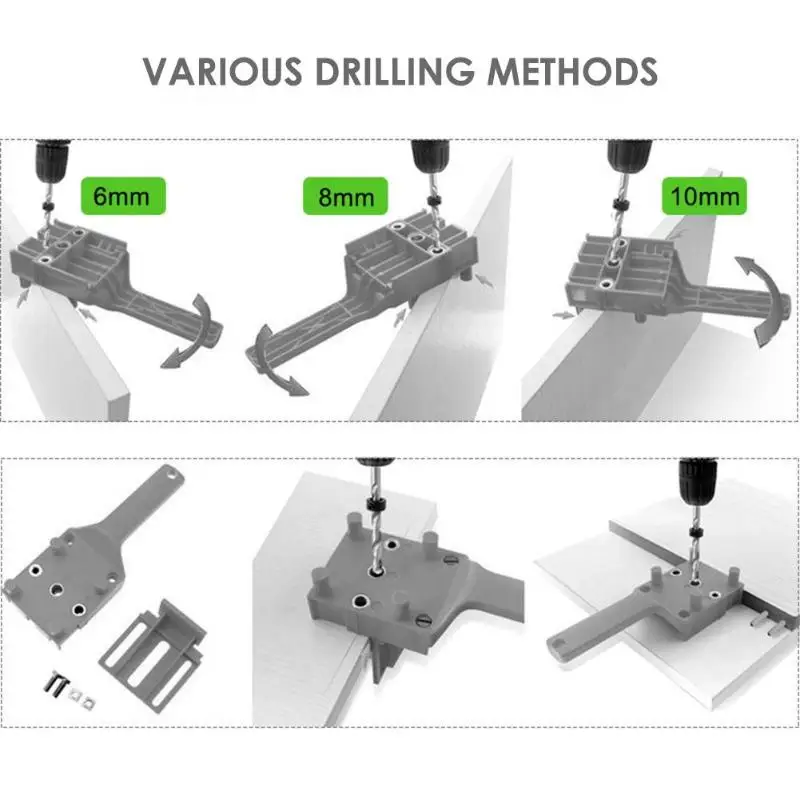 VARIOUS DRILLING METHODS

6mm

8mm

10mm