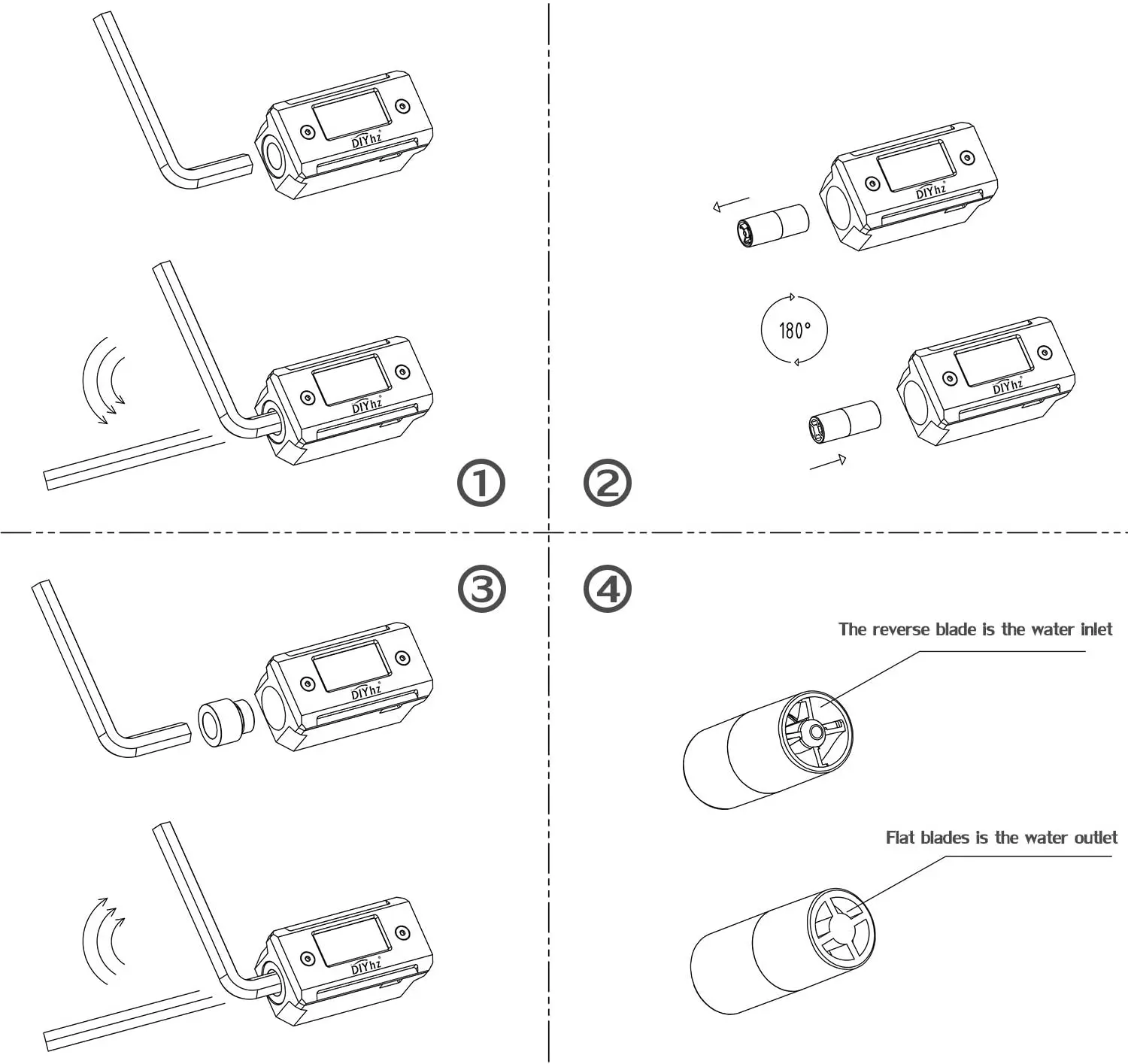 DIYhz

DIYhz

①

DIYhz

180°

DIYhz

②

③

DIYhz

DIYhz

④

The reverse blade is the water inlet

Flat blades is the water outlet