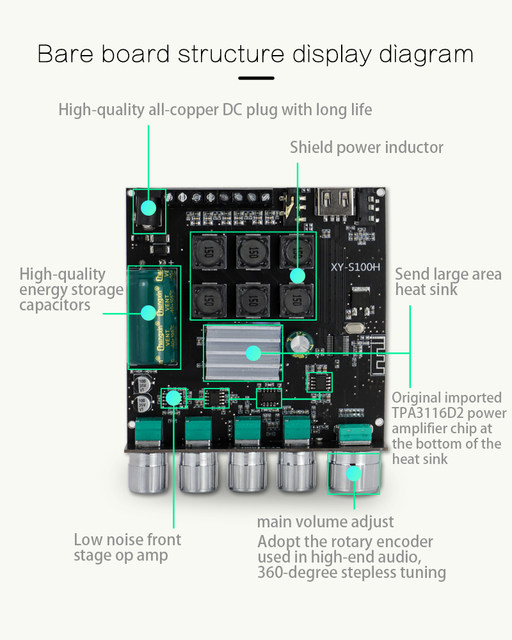 Bare board structure display diagram

High-quality all-copper DC plug with long life

Shield power inductor

High-quality energy storage capacitors

XY-S100H

Send large area heat sink

Original imported TPA3116D2 power amplifier chip at the bottom of the heat sink

main volume adjust
Adopt the rotary encoder used in high-end audio, 360-degree stepless tuning

Low noise front stage op amp