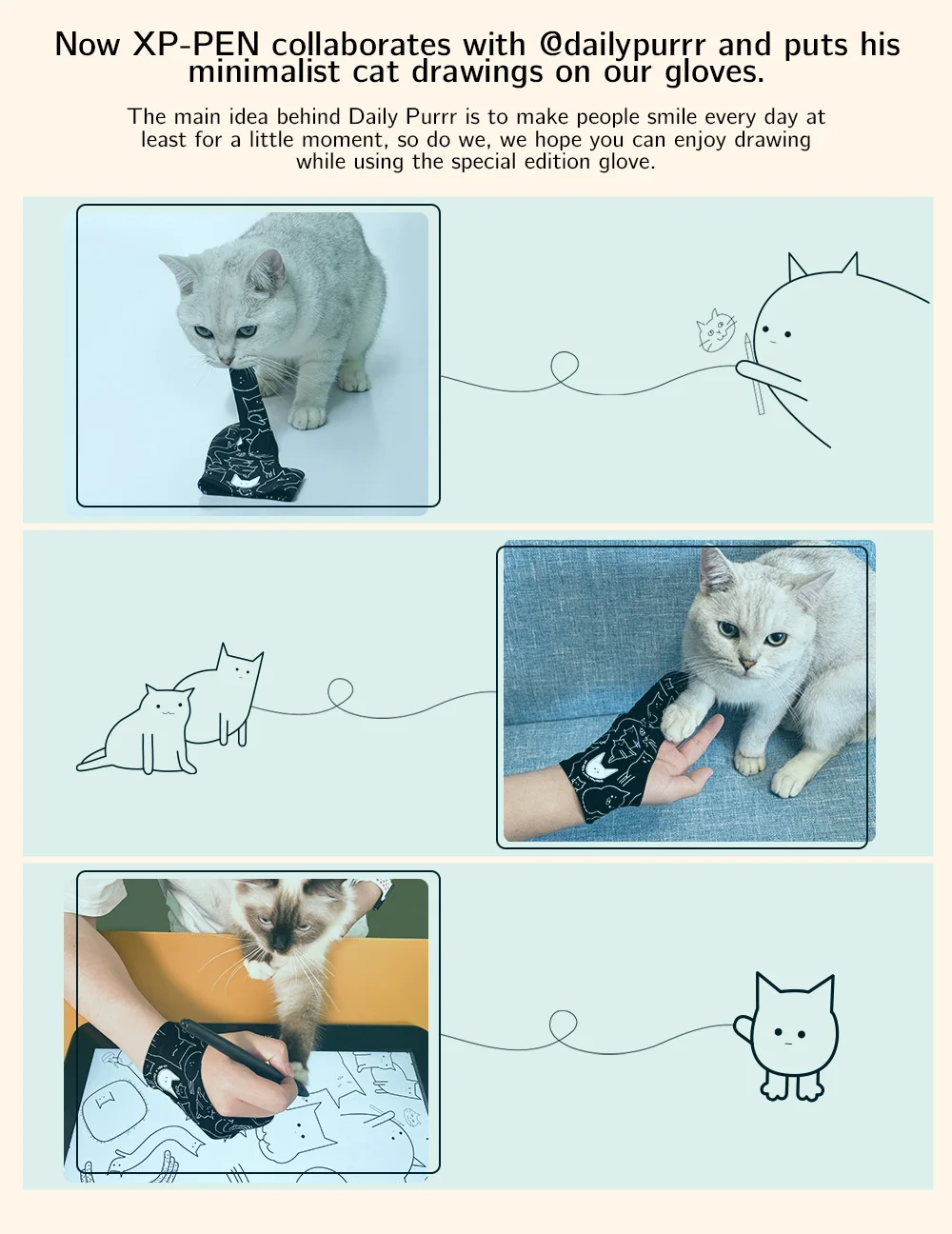 Now XP-PEN collaborates with @dailypurrr and puts his minimalist cat drawings on our gloves.

The main idea behind Daily Purrr is to make people smile every day at least for a little moment, so do we, we hope you can enjoy drawing while using the special edition glove.