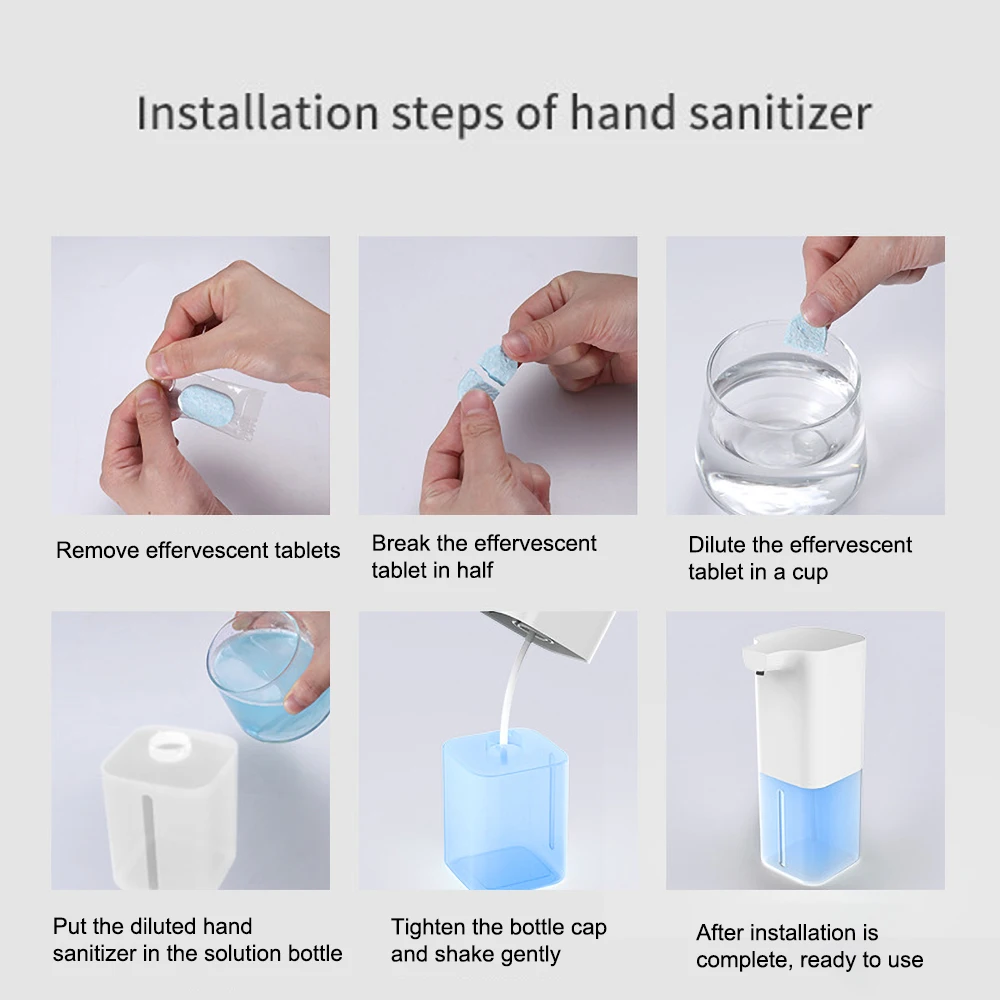 Installation steps of hand sanitizer

Remove effervescent tablets

Break the effervescent tablet in half

Dilute the effervescent tablet in a cup

Put the diluted hand sanitizer in the solution bottle

Tighten the bottle cap and shake gently

After installation is complete, ready to use