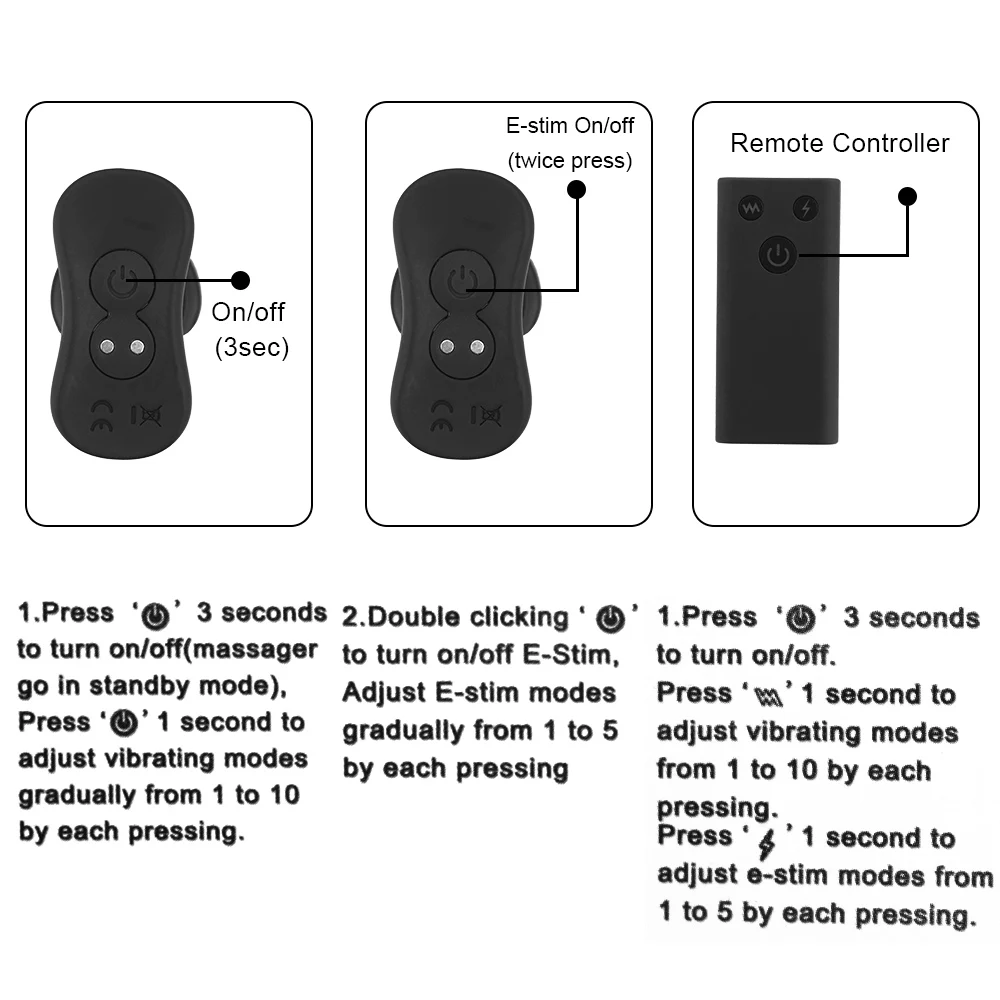 On/off
(3sec)

E-stim On/off
(twice press)

Remote Controller

1.Press ' ' 3 seconds to turn on/off(massager go in standby mode), Press ' ' 1 second to adjust vibrating modes gradually from 1 to 10 by each pressing.

2.Double clicking ' ' to turn on/off E-Stim, Adjust E-stim modes gradually from 1 to 5 by each pressing

1.Press ' ' 3 seconds to turn on/off.
Press ' ' 1 second to adjust vibrating modes from 1 to 10 by each pressing.
Press ' ' 1 second to adjust e-stim modes from 1 to 5 by each pressing.