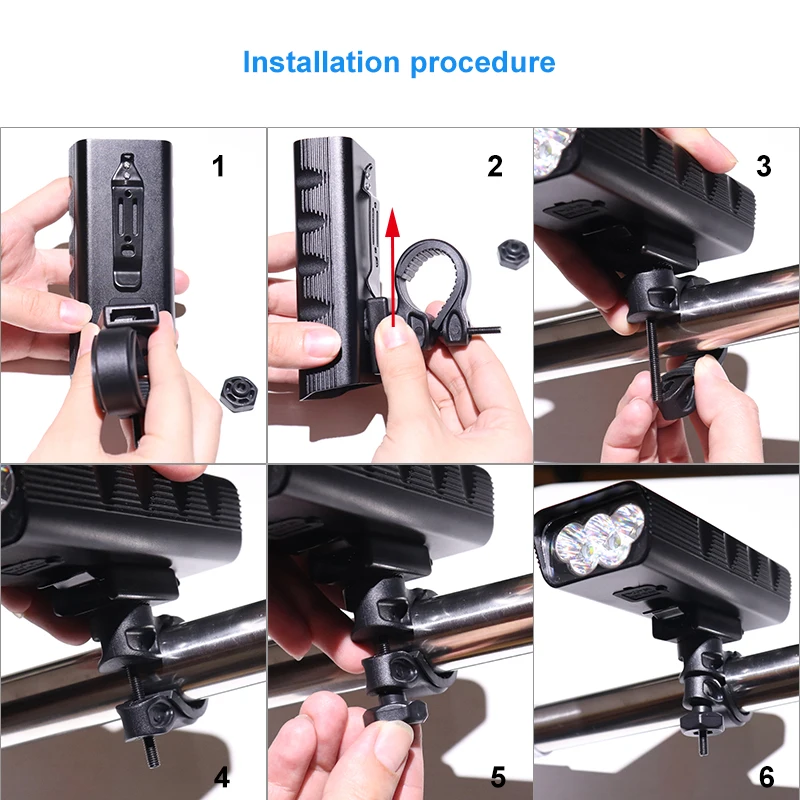 Installation procedure

1

2

3

4

5

6