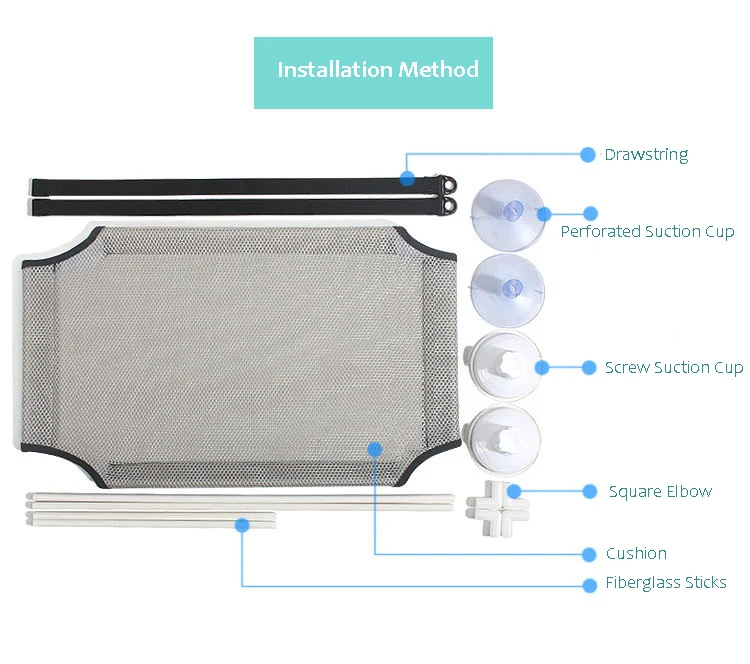 Installation Method

Drawstring

Perforated Suction Cup

Screw Suction Cup

Square Elbow

Cushion

Fiberglass Sticks