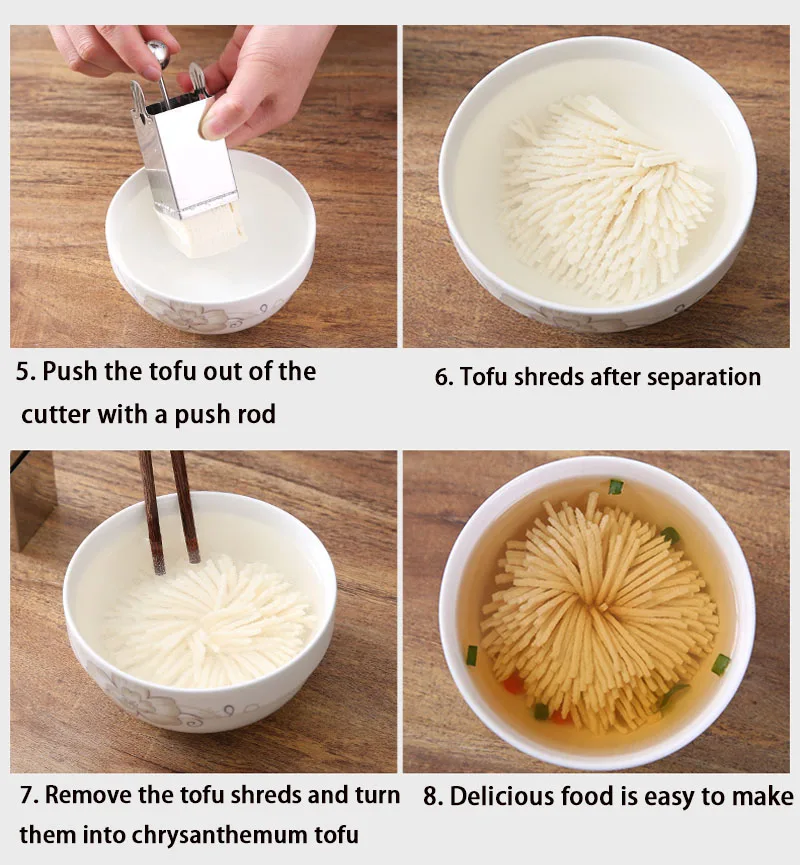 5. Push the tofu out of the cutter with a push rod

6. Tofu shreds after separation

7. Remove the tofu shreds and turn them into chrysanthemum tofu

8. Delicious food is easy to make