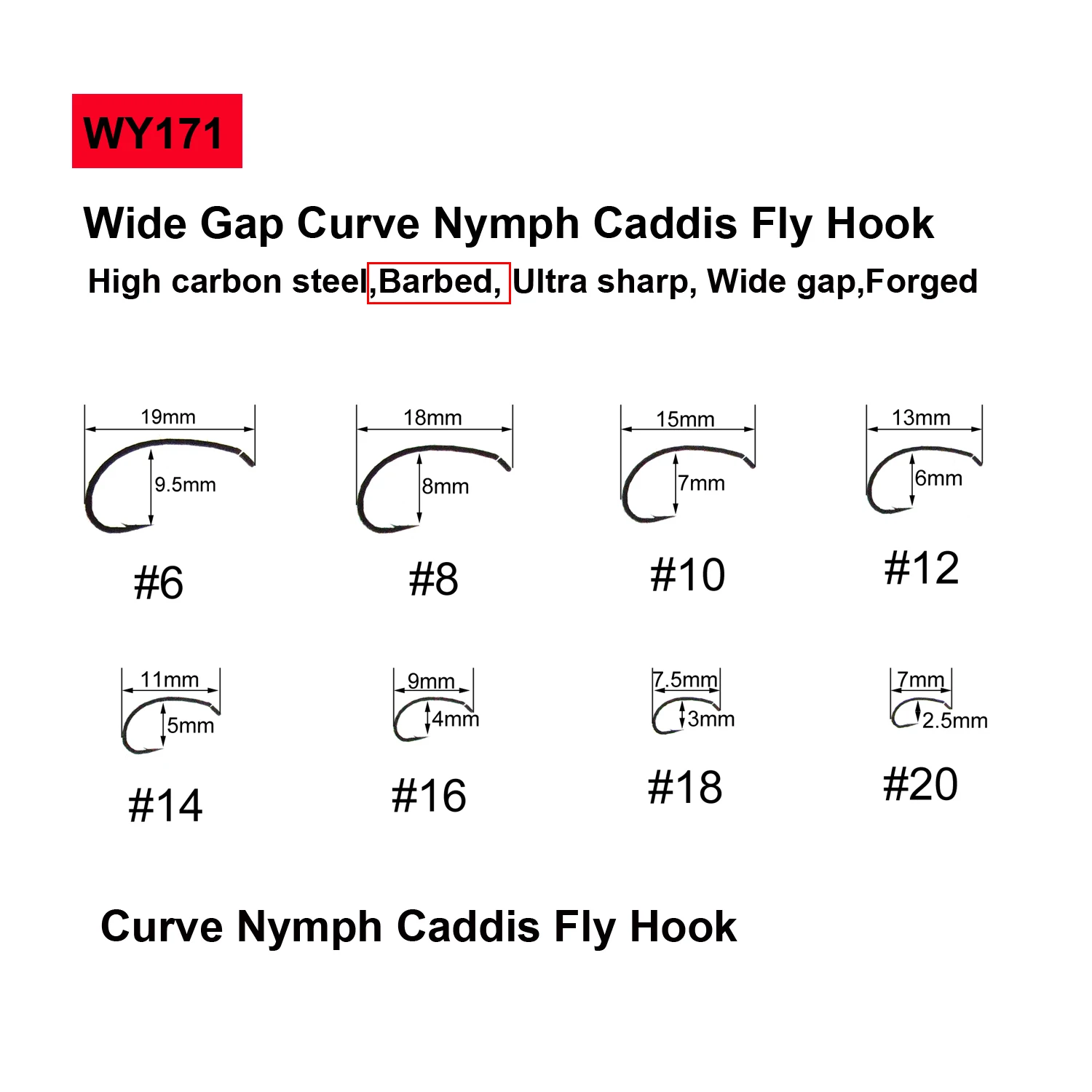 WY171

Wide Gap Curve Nymph Caddis Fly Hook

High carbon steel,Barbed, Ultra sharp, Wide gap,Forged

19mm
9.5mm
#6

18mm
8mm
#8

15mm
7mm
#10

13mm
6mm
#12

11mm
5mm
#14

9mm
4mm
#16

7.5mm
3mm
#18

7mm
2.5mm
#20

Curve Nymph Caddis Fly Hook