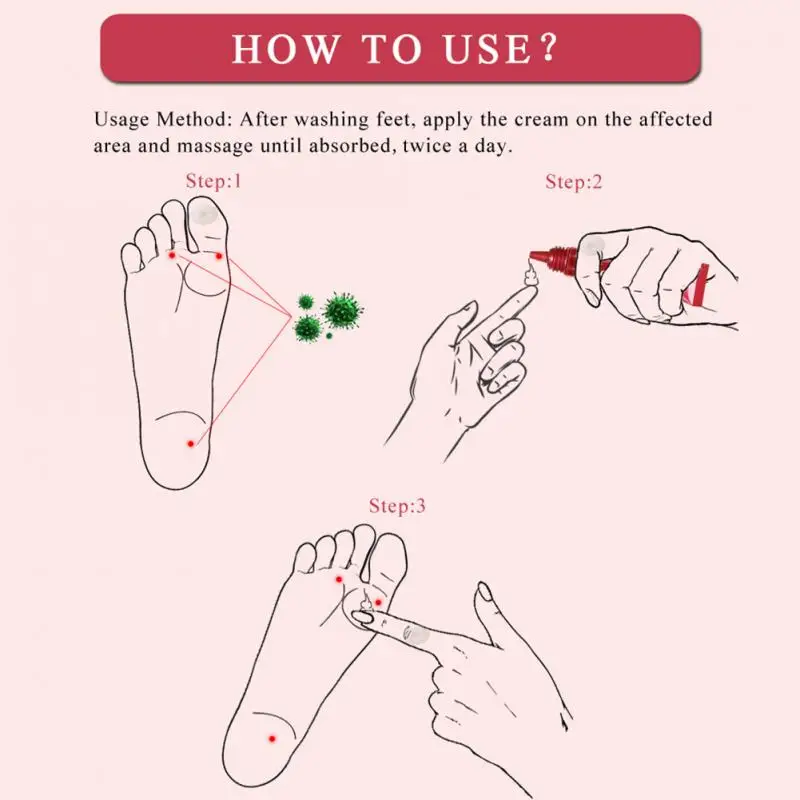 HOW TO USE?

Usage Method: After washing feet, apply the cream on the affected area and massage until absorbed, twice a day.

Step:1

Step:2

Step:3