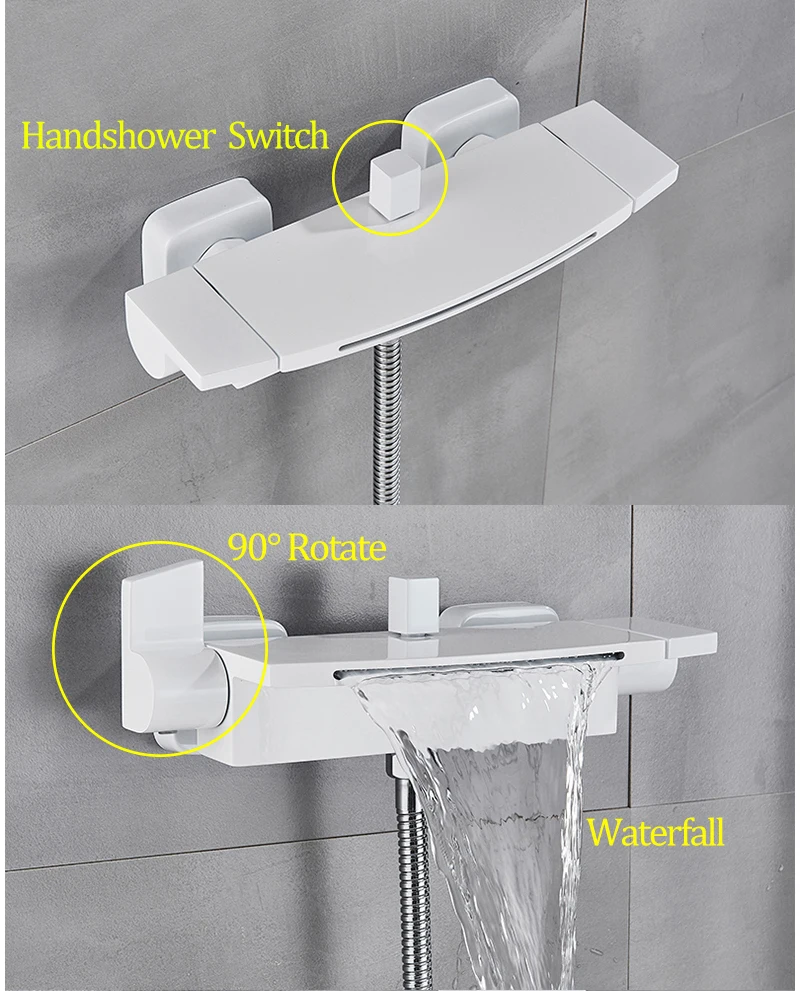 Handshower Switch

90° Rotate

Waterfall