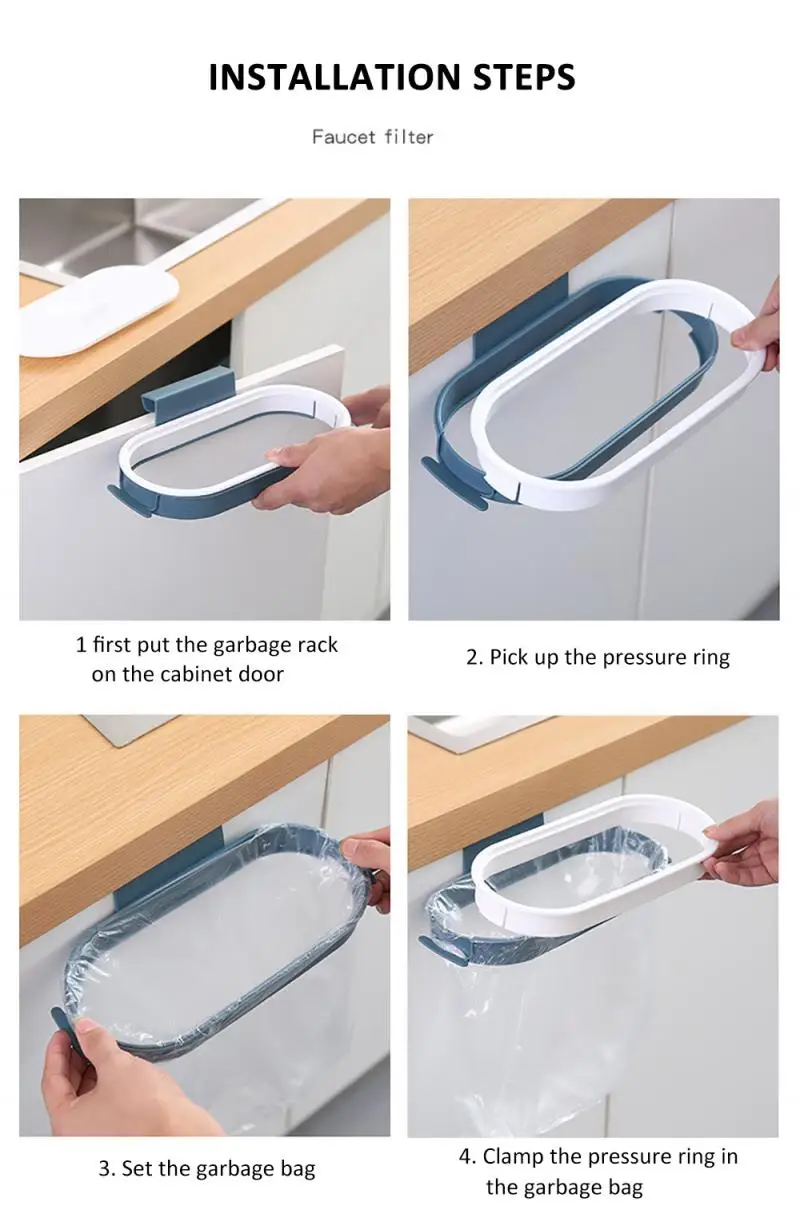 INSTALLATION STEPS

Faucet filter

1 first put the garbage rack on the cabinet door

2. Pick up the pressure ring

3. Set the garbage bag

4. Clamp the pressure ring in the garbage bag