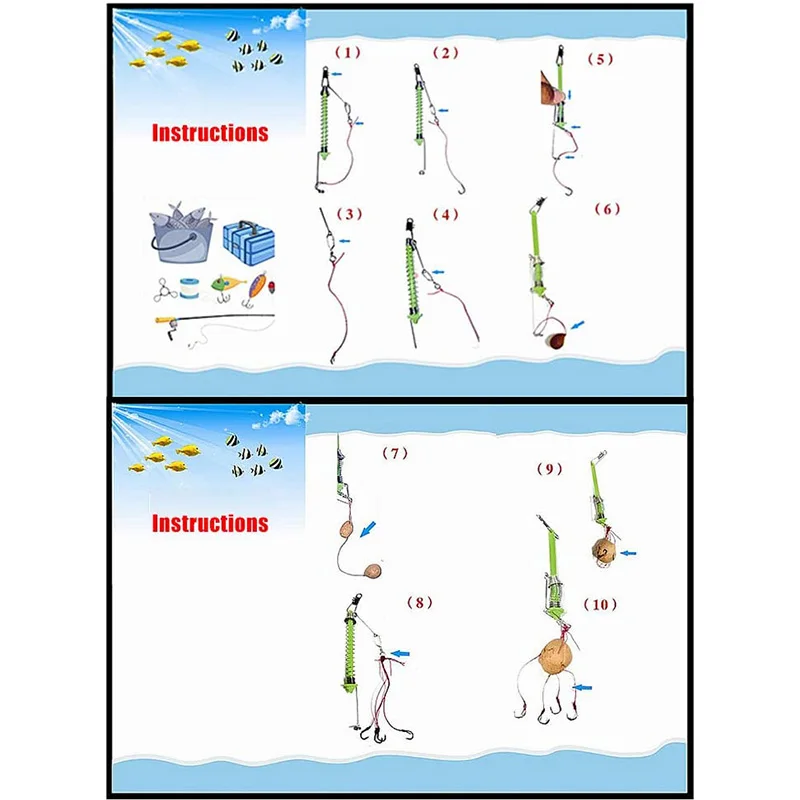 Instructions

(1)

(2)

(5)

(3)

(4)

(6)

Instructions

(7)

(9)

(8)

(10)