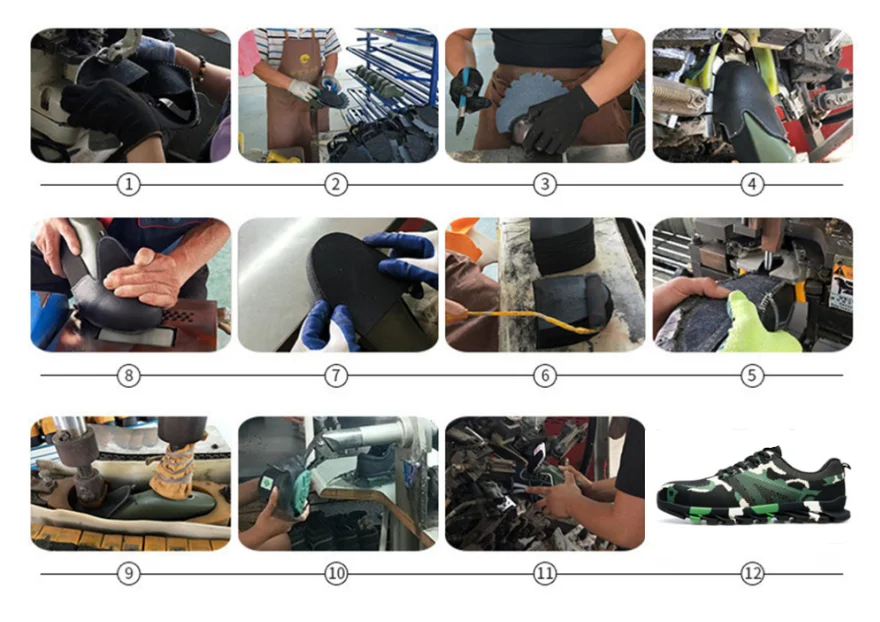 1 2 3 4

8 7 6 5

9 10 11 12