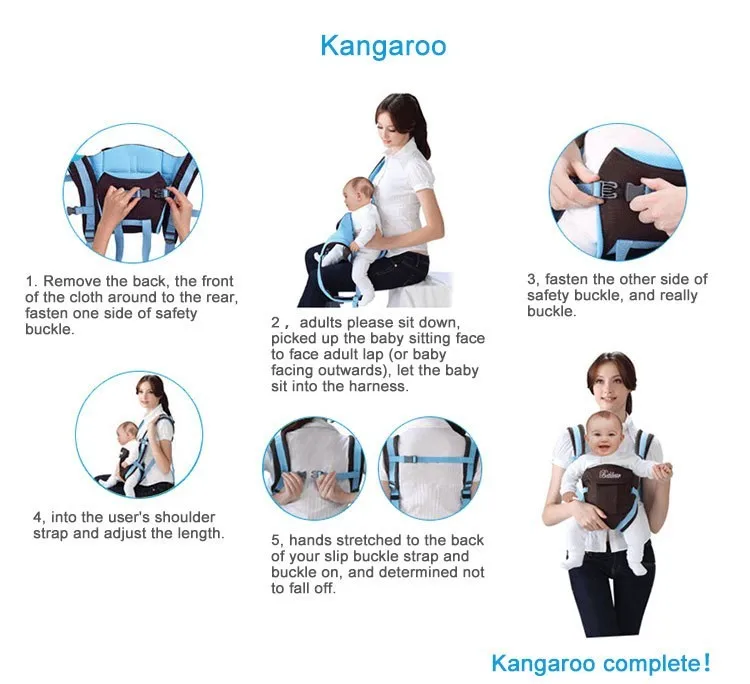 Kangaroo

1. Remove the back, the front of the cloth around to the rear, fasten one side of safety buckle.

2， adults please sit down, picked up the baby sitting face to face adult lap (or baby facing outwards), let the baby sit into the harness.

3, fasten the other side of safety buckle, and really buckle.

4, into the user's shoulder strap and adjust the length.

5, hands stretched to the back of your slip buckle strap and buckle on, and determined not to fall off.

Bethbear

Kangaroo complete!