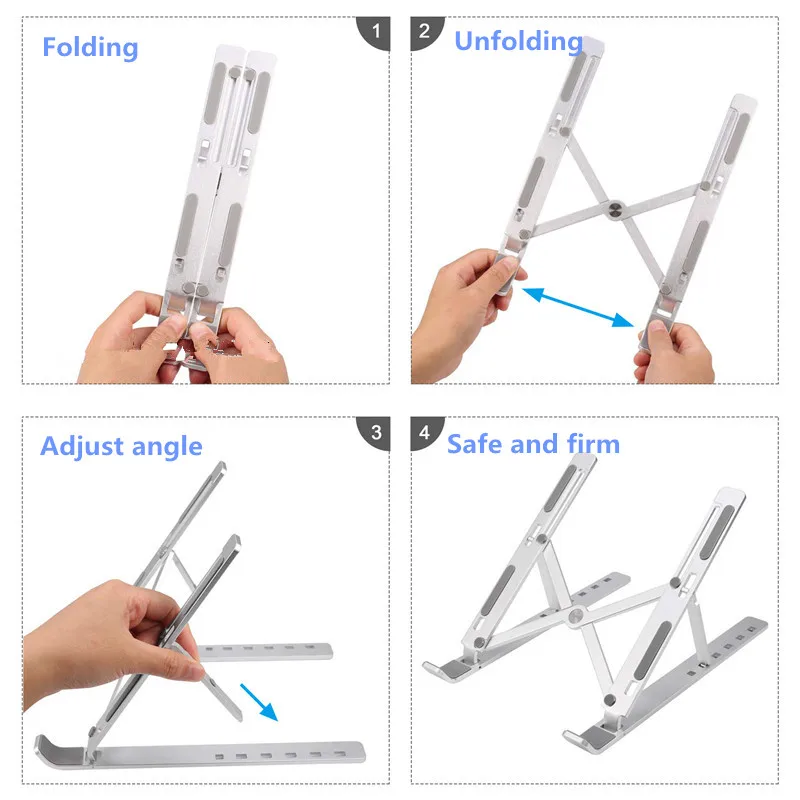 Folding

1

2

Unfolding

Adjust angle

3

4

Safe and firm