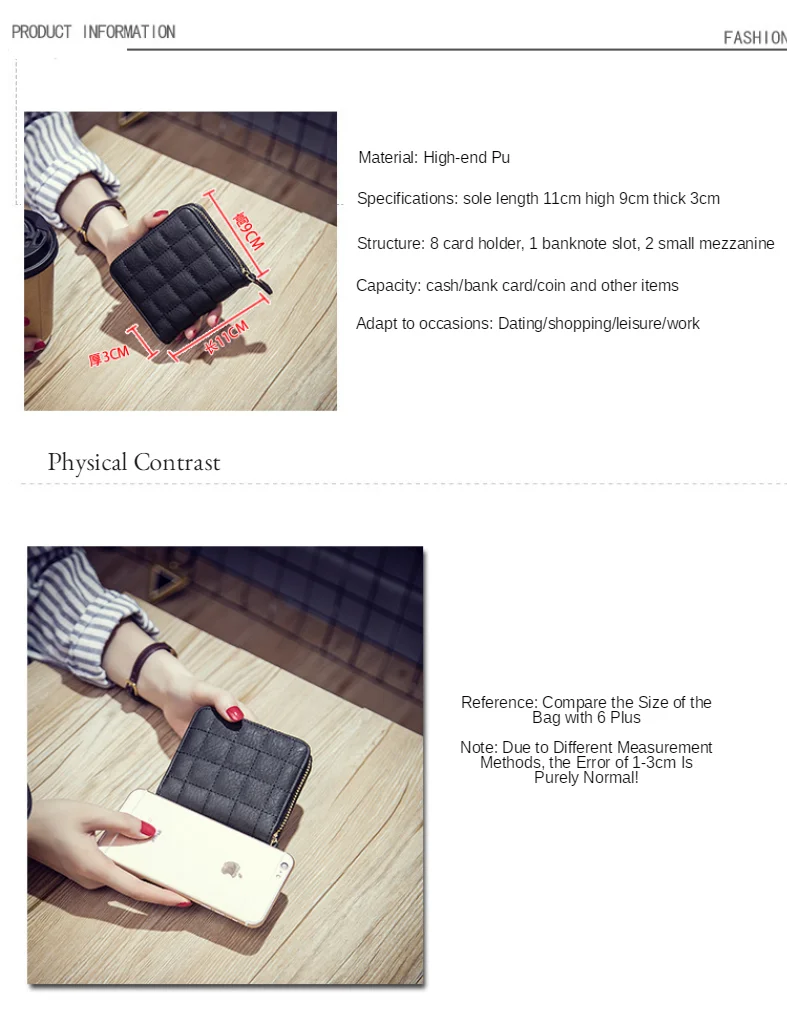 PRODUCT INFORMATION

FASHION

高9CM

厚3CM

长11CM

Material: High-end Pu

Specifications: sole length 11cm high 9cm thick 3cm

Structure: 8 card holder, 1 banknote slot, 2 small mezzanine

Capacity: cash/bank card/coin and other items

Adapt to occasions: Dating/shopping/leisure/work

Physical Contrast

Reference: Compare the Size of the Bag with 6 Plus

Note: Due to Different Measurement Methods, the Error of 1-3cm Is Purely Normal!