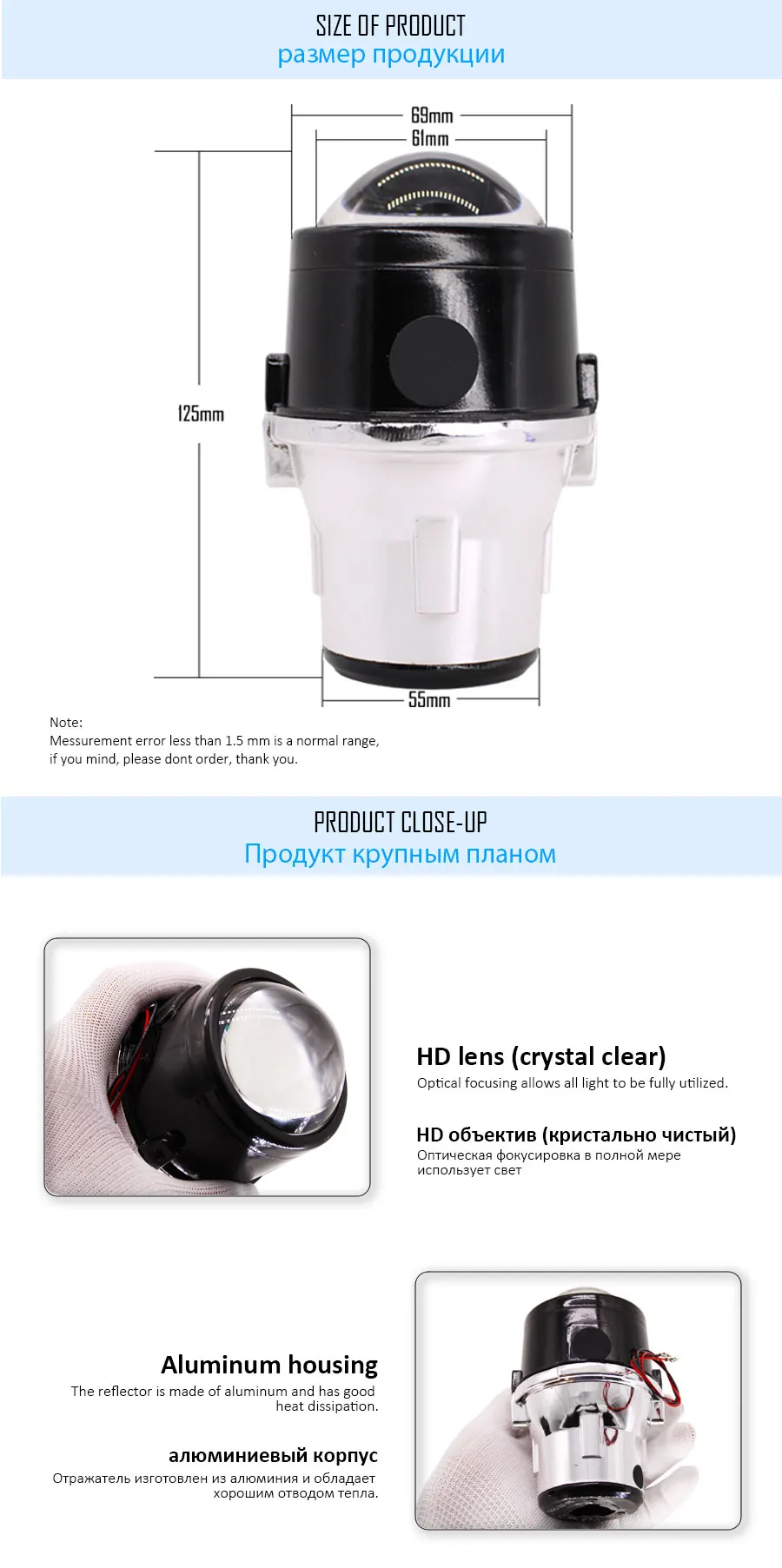 SIZE OF PRODUCT
размер продукции

69mm
61mm
125mm
55mm

Note:
Messurement error less than 1.5 mm is a normal range, if you mind, please dont order, thank you.

PRODUCT CLOSE-UP
Продукт крупным планом

HD lens (crystal clear)
Optical focusing allows all light to be fully utilized.

HD объектив (кристально чистый)
Оптическая фокусировка в полной мере использует свет

Aluminum housing
The reflector is made of aluminum and has good heat dissipation.

алюминиевый корпус
Отражатель изготовлен из алюминия и обладает хорошим отводом тепла.