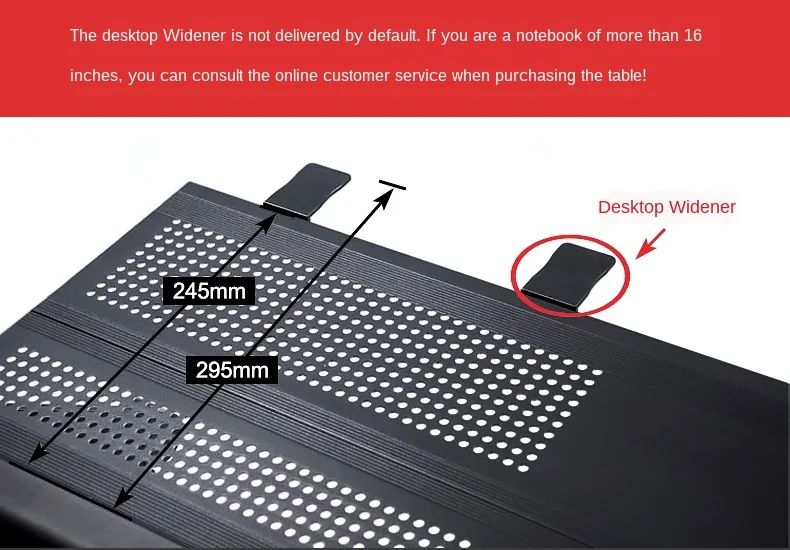 The desktop Widener is not delivered by default. If you are a notebook of more than 16 inches, you can consult the online customer service when purchasing the table!

Desktop Widener

245mm

295mm