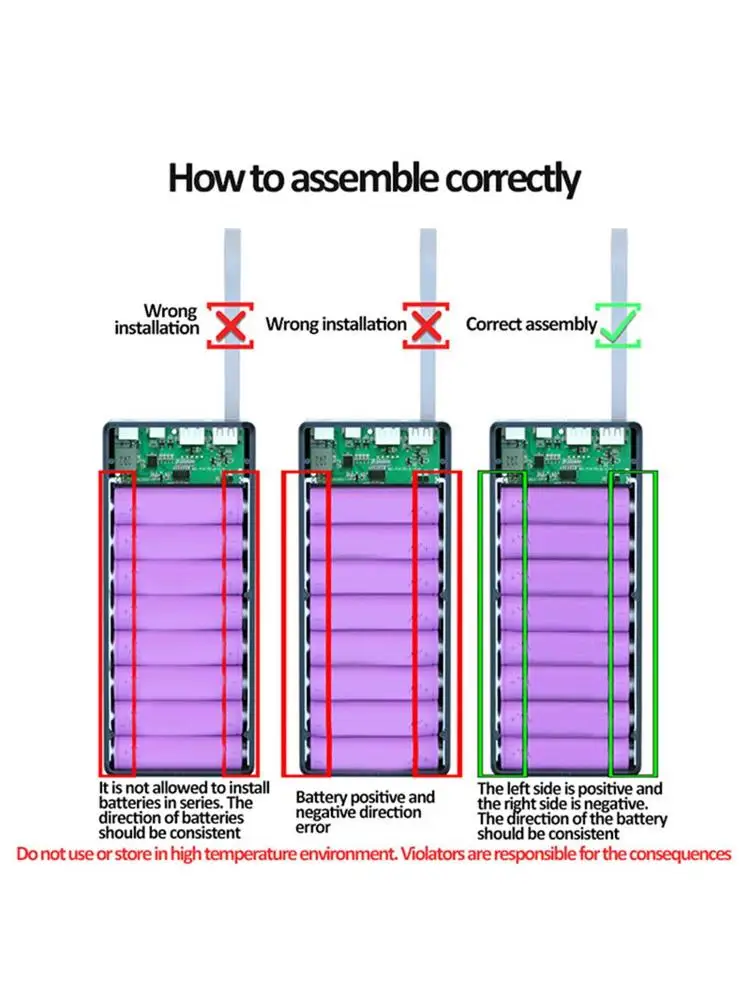 How to assemble correctly

Wrong installation

Wrong installation

Correct assembly

It is not allowed to install batteries in series. The direction of batteries should be consistent

Battery positive and negative direction error

The left side is positive and the right side is negative. The direction of the battery should be consistent

Do not use or store in high temperature environment. Violators are responsible for the consequences