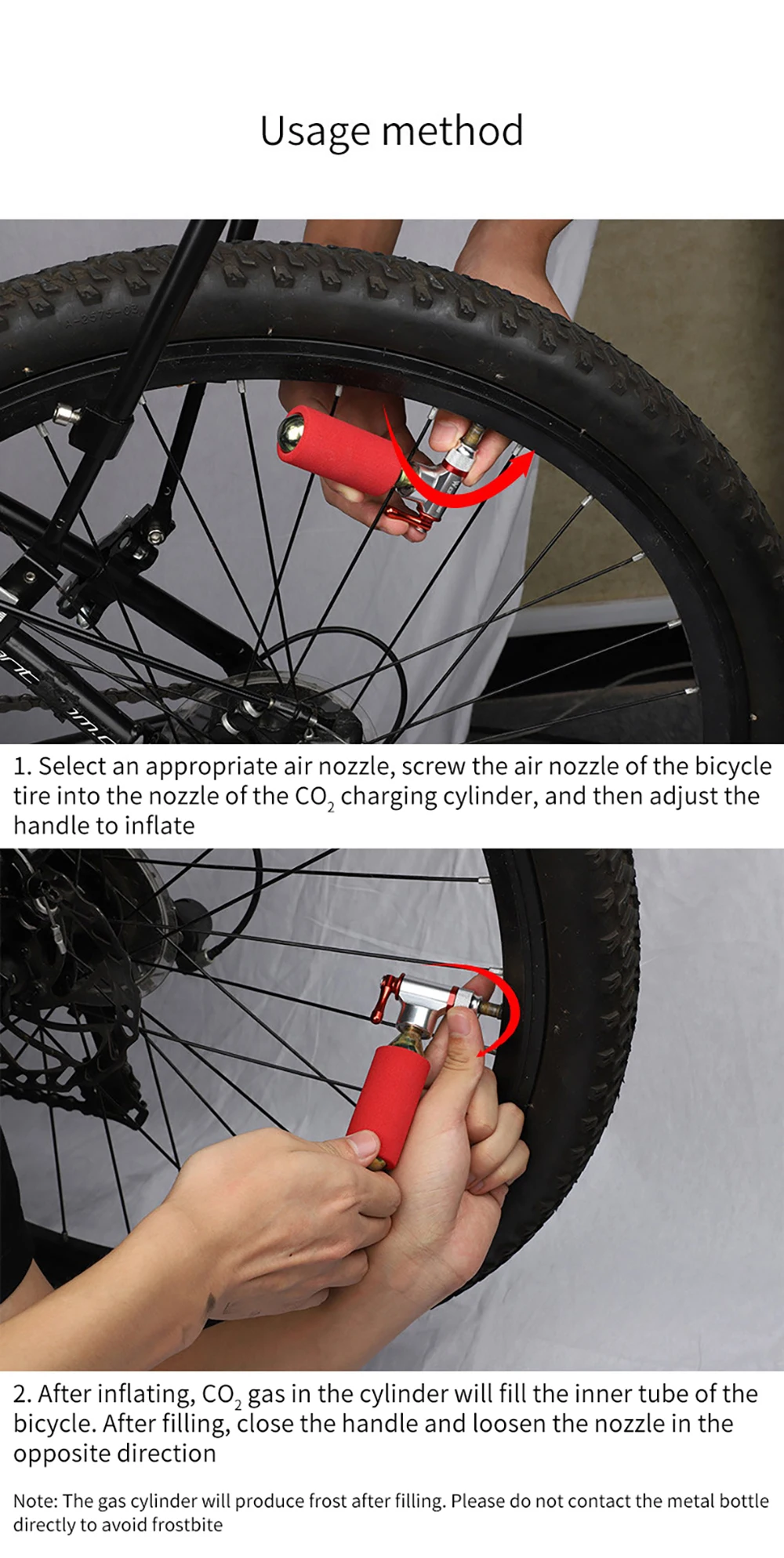 Usage method

1. Select an appropriate air nozzle, screw the air nozzle of the bicycle tire into the nozzle of the $CO_2$ charging cylinder, and then adjust the handle to inflate

2. After inflating, $CO_2$ gas in the cylinder will fill the inner tube of the bicycle. After filling, close the handle and loosen the nozzle in the opposite direction

Note: The gas cylinder will produce frost after filling. Please do not contact the metal bottle directly to avoid frostbite