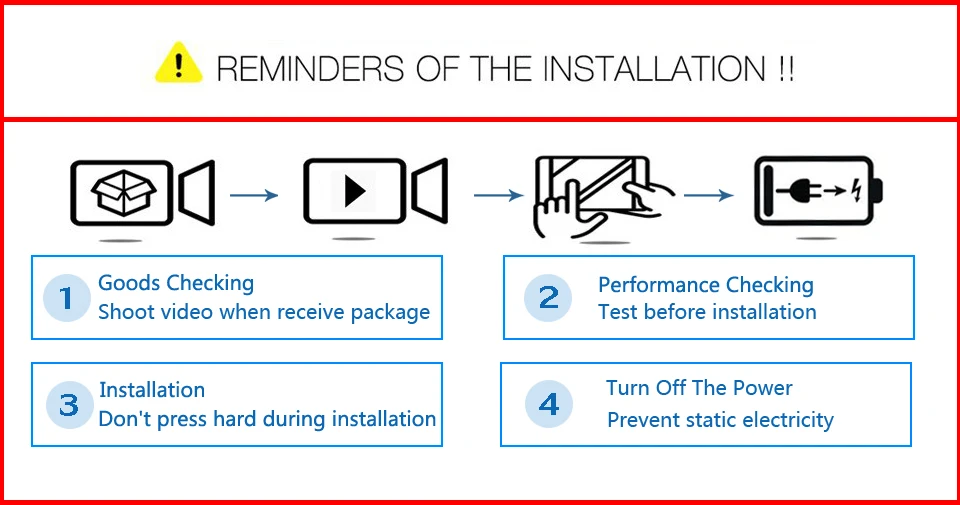 REMINDERS OF THE INSTALLATION !!

1 Goods Checking
Shoot video when receive package

2 Performance Checking
Test before installation

3 Installation
Don't press hard during installation

4 Turn Off The Power
Prevent static electricity