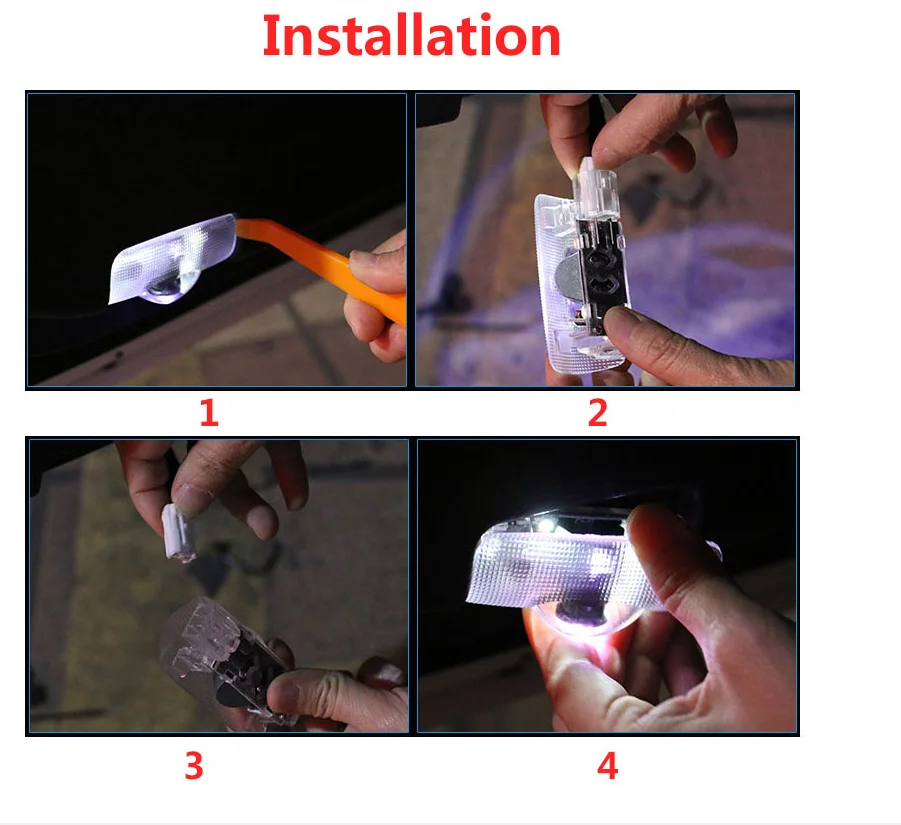 Installation

1

2

3

4