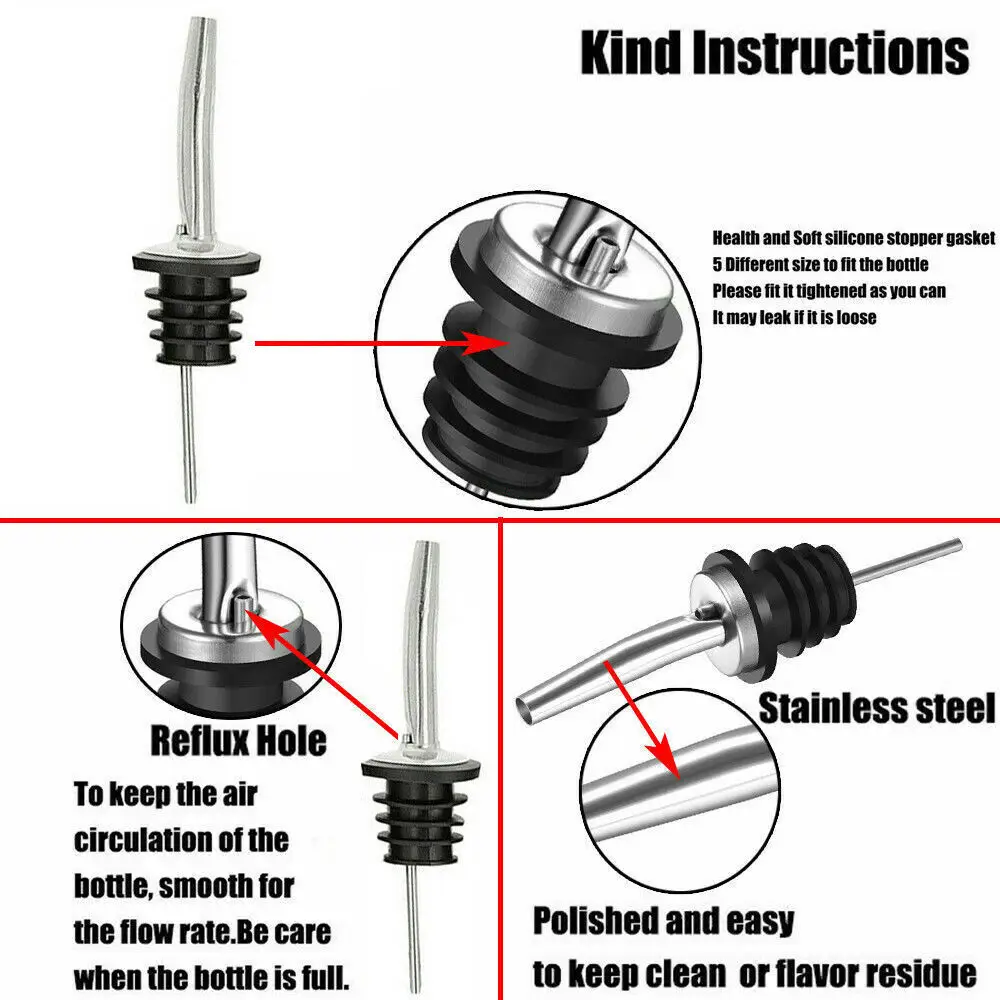 Kind Instructions

Health and Soft silicone stopper gasket
5 Different size to fit the bottle
Please fit it tightened as you can
It may leak if it is loose

Reflux Hole

To keep the air circulation of the bottle, smooth for the flow rate.Be care when the bottle is full.

Stainless steel

Polished and easy to keep clean or flavor residue