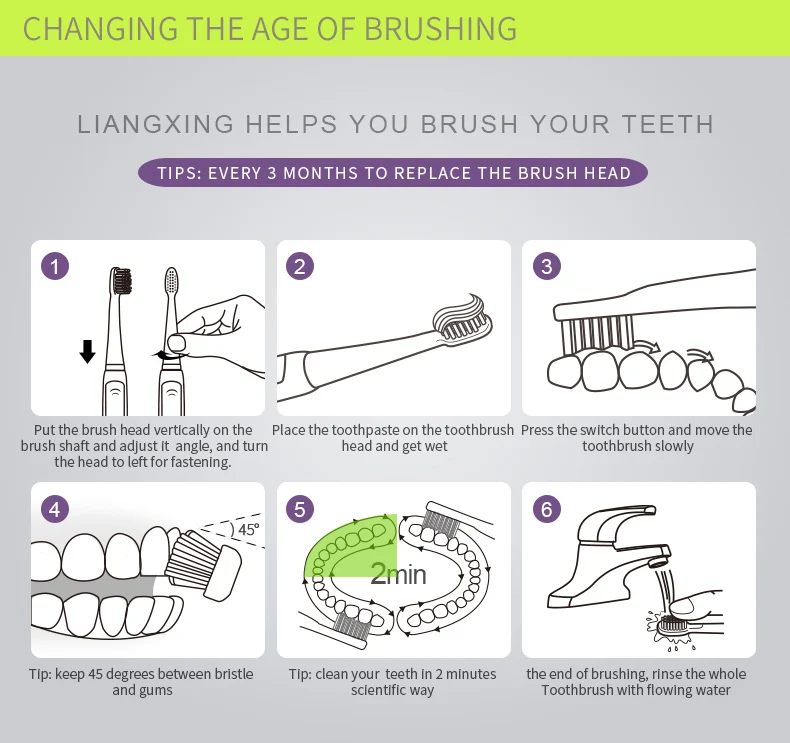 CHANGING THE AGE OF BRUSHING

LIANGXING HELPS YOU BRUSH YOUR TEETH

TIPS: EVERY 3 MONTHS TO REPLACE THE BRUSH HEAD

1

Put the brush head vertically on the brush shaft and adjust it angle, and turn the head to left for fastening.

2

Place the toothpaste on the toothbrush head and get wet

3

Press the switch button and move the toothbrush slowly

4

45°

Tip: keep 45 degrees between bristle and gums

5

2min

Tip: clean your teeth in 2 minutes scientific way

6

the end of brushing, rinse the whole Toothbrush with flowing water