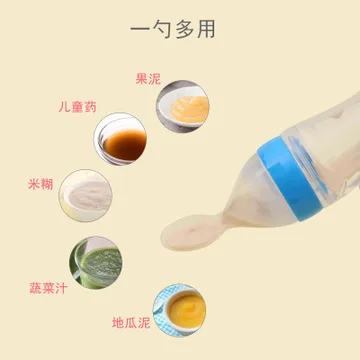 一勺多用

果泥

儿童药

米糊

蔬菜汁

地瓜泥