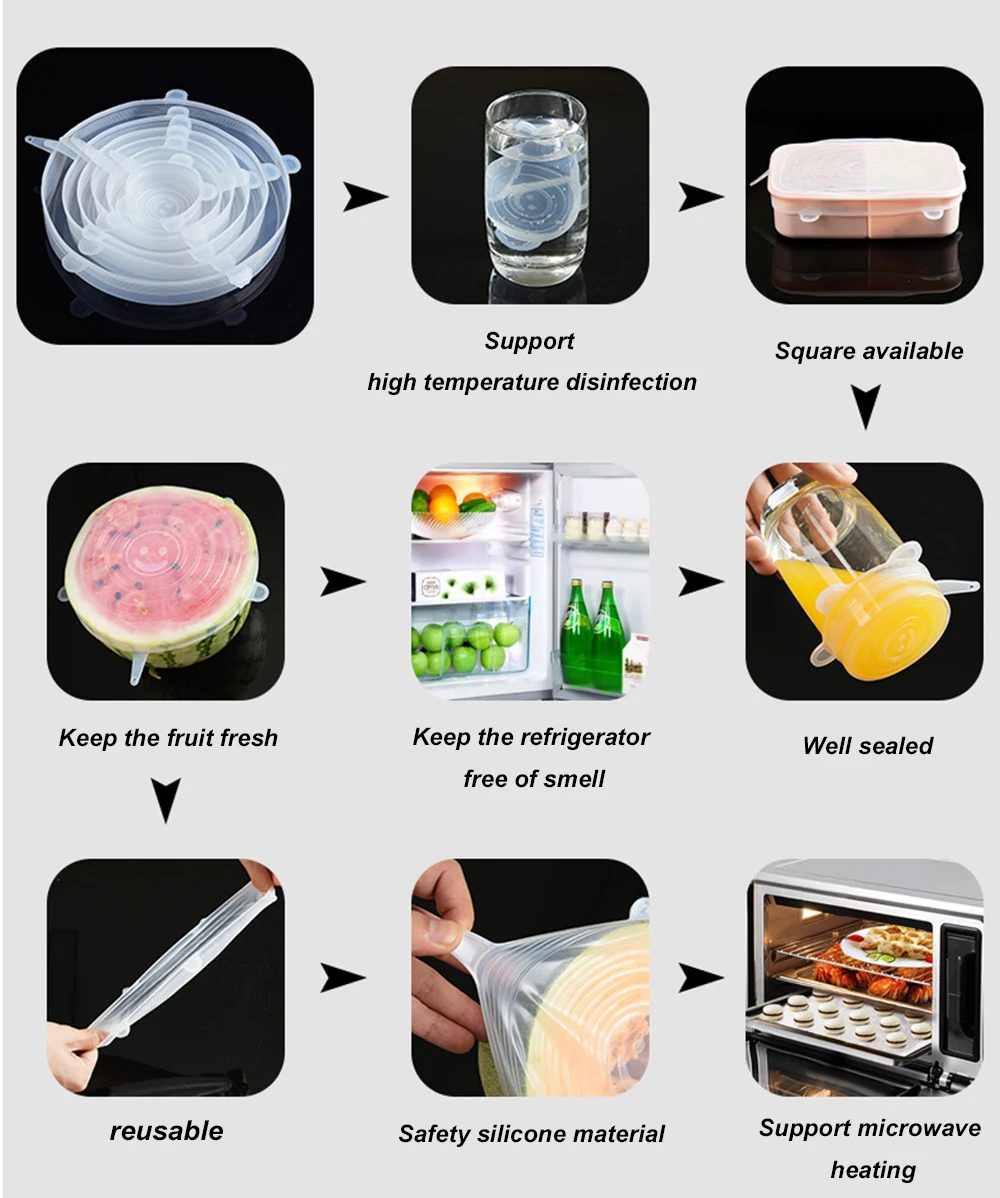 Support
high temperature disinfection

Square available

Keep the fruit fresh

Keep the refrigerator
free of smell

Well sealed

reusable

Safety silicone material

Support microwave
heating