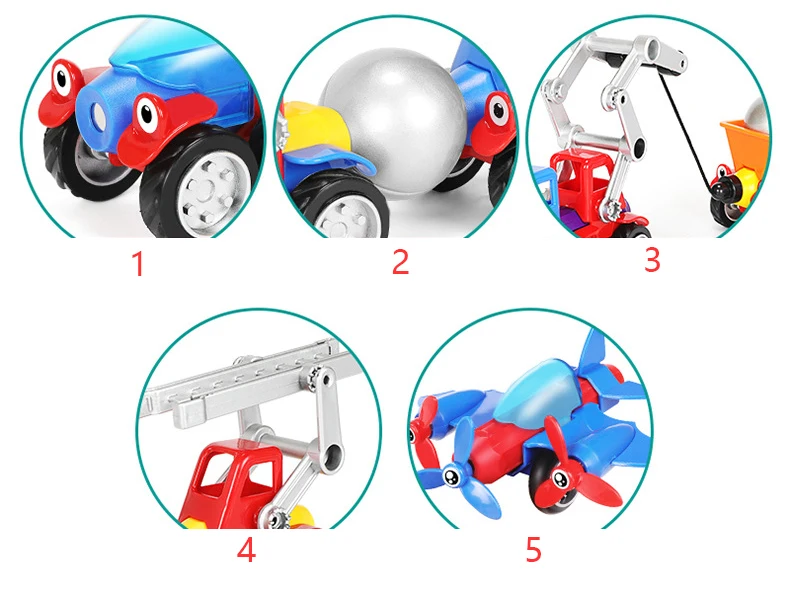 1
2
3
4
5